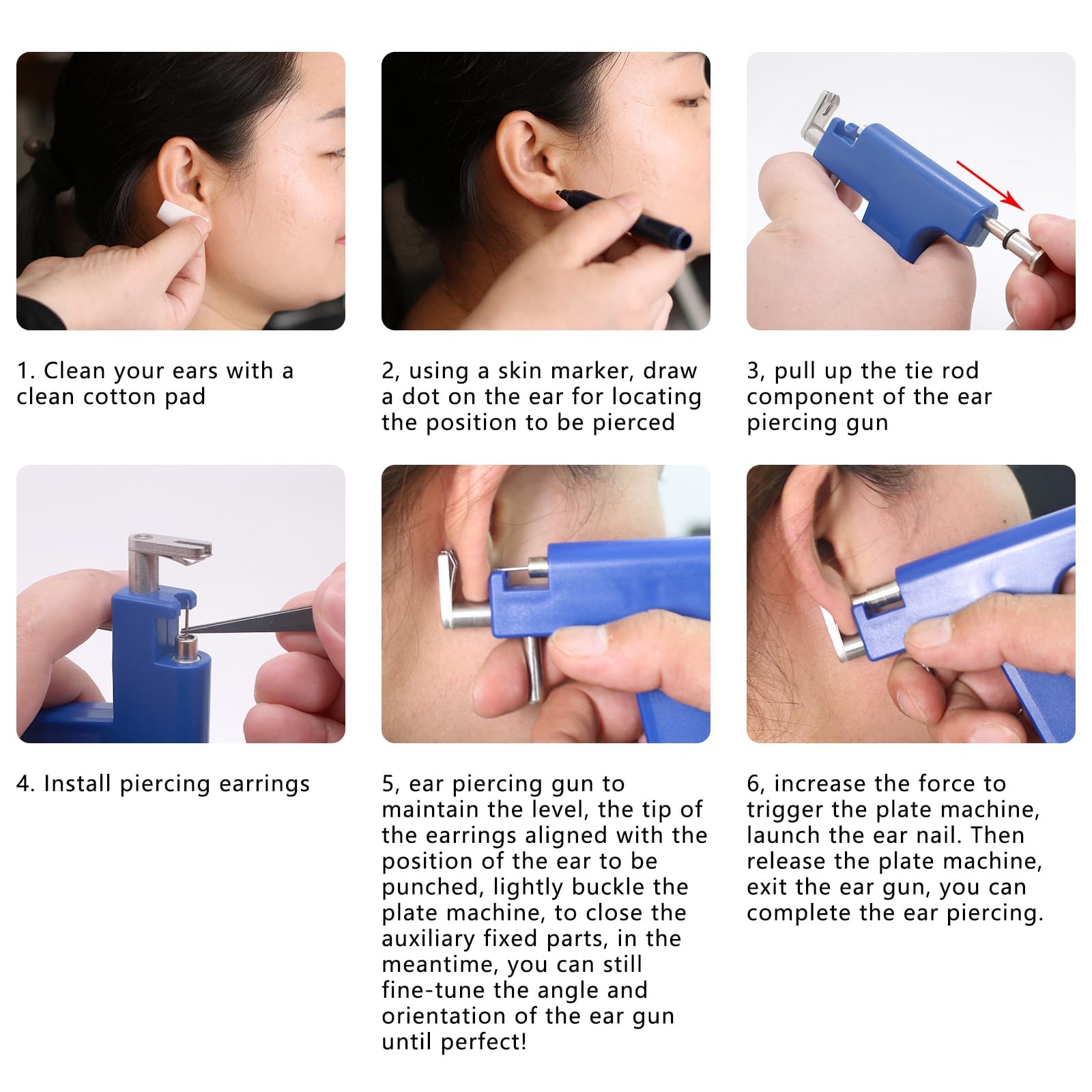 1. Clean your ears with a clean cotton pad

2, using a skin marker, draw a dot on the ear for locating the position to be pierced

3, pull up the tie rod component of the ear piercing gun

4. Install piercing earrings

5, ear piercing gun to maintain the level, the tip of the earrings aligned with the position of the ear to be punched, lightly buckle the plate machine, to close the auxiliary fixed parts, in the meantime, you can still fine-tune the angle and orientation of the ear gun until perfect!

6, increase the force to trigger the plate machine, launch the ear nail. Then release the plate machine, exit the ear gun, you can complete the ear piercing.