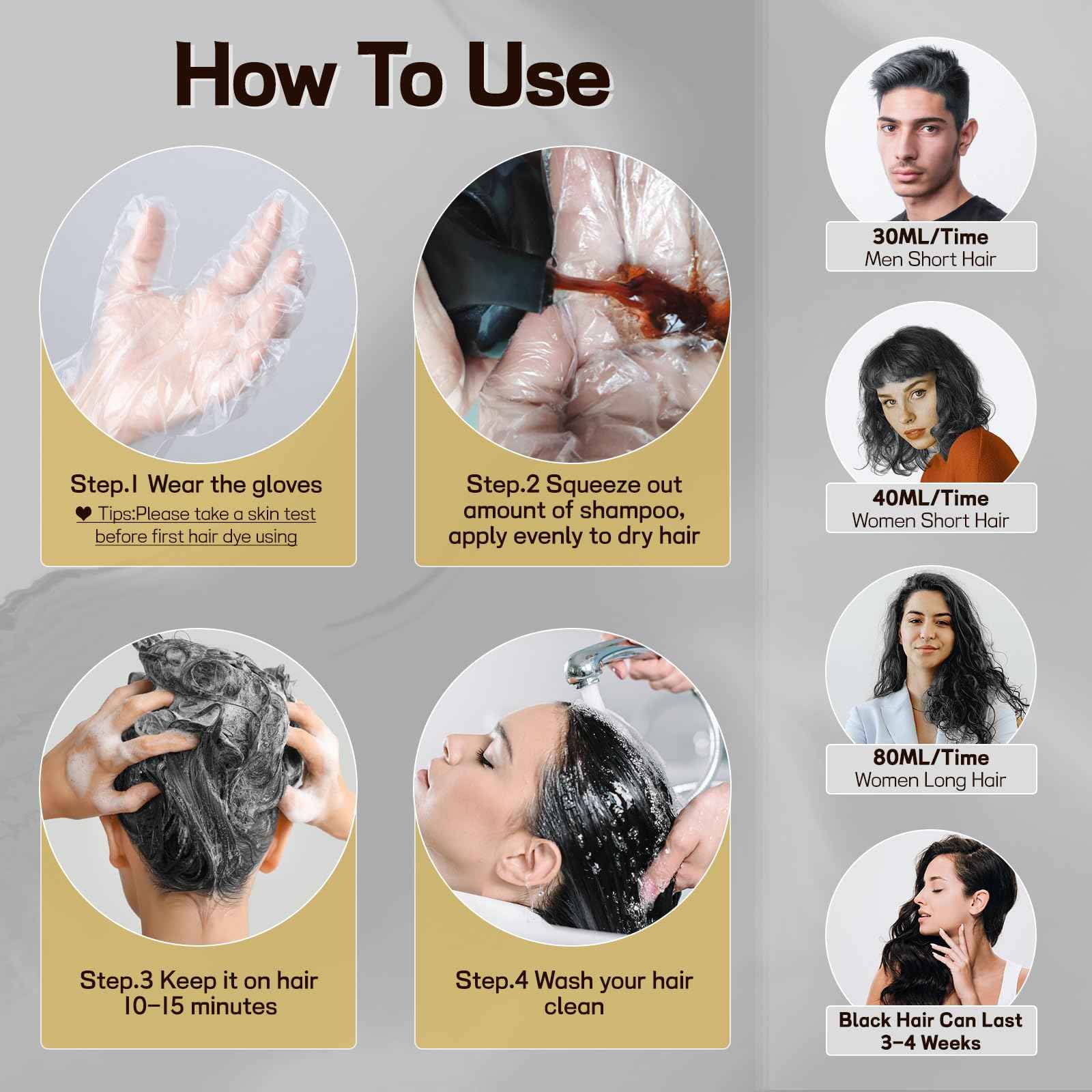 How To Use

Step.1 Wear the gloves
❤ Tips:Please take a skin test before first hair dye using

Step.2 Squeeze out amount of shampoo, apply evenly to dry hair

Step.3 Keep it on hair 10-15 minutes

Step.4 Wash your hair clean

30ML/Time
Men Short Hair

40ML/Time
Women Short Hair

80ML/Time
Women Long Hair

Black Hair Can Last 3-4 Weeks