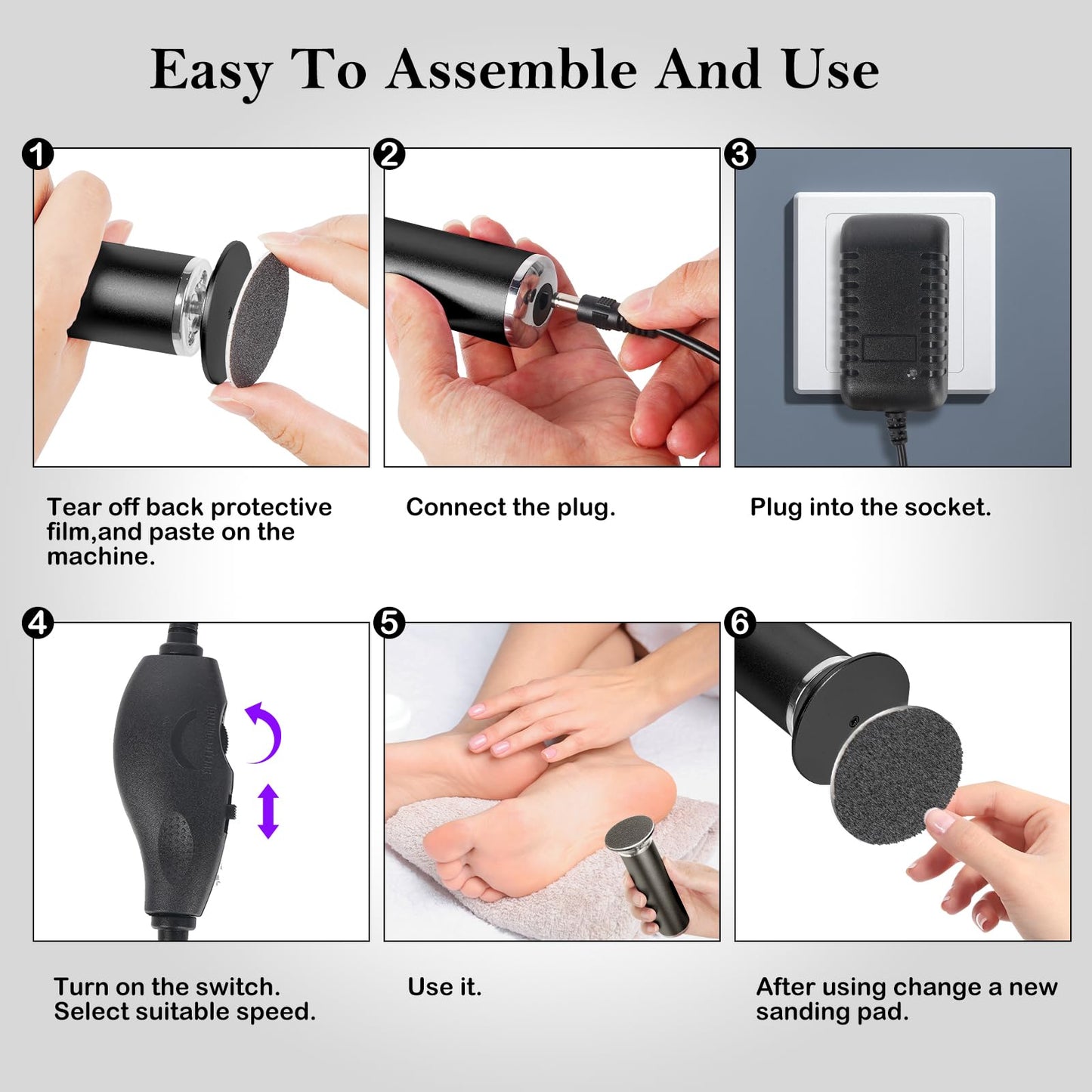 Easy To Assemble And Use

1

Tear off back protective film,and paste on the machine.

2

Connect the plug.

3

Plug into the socket.

4

Turn on the switch.
Select suitable speed.

5

Use it.

6

After using change a new sanding pad.