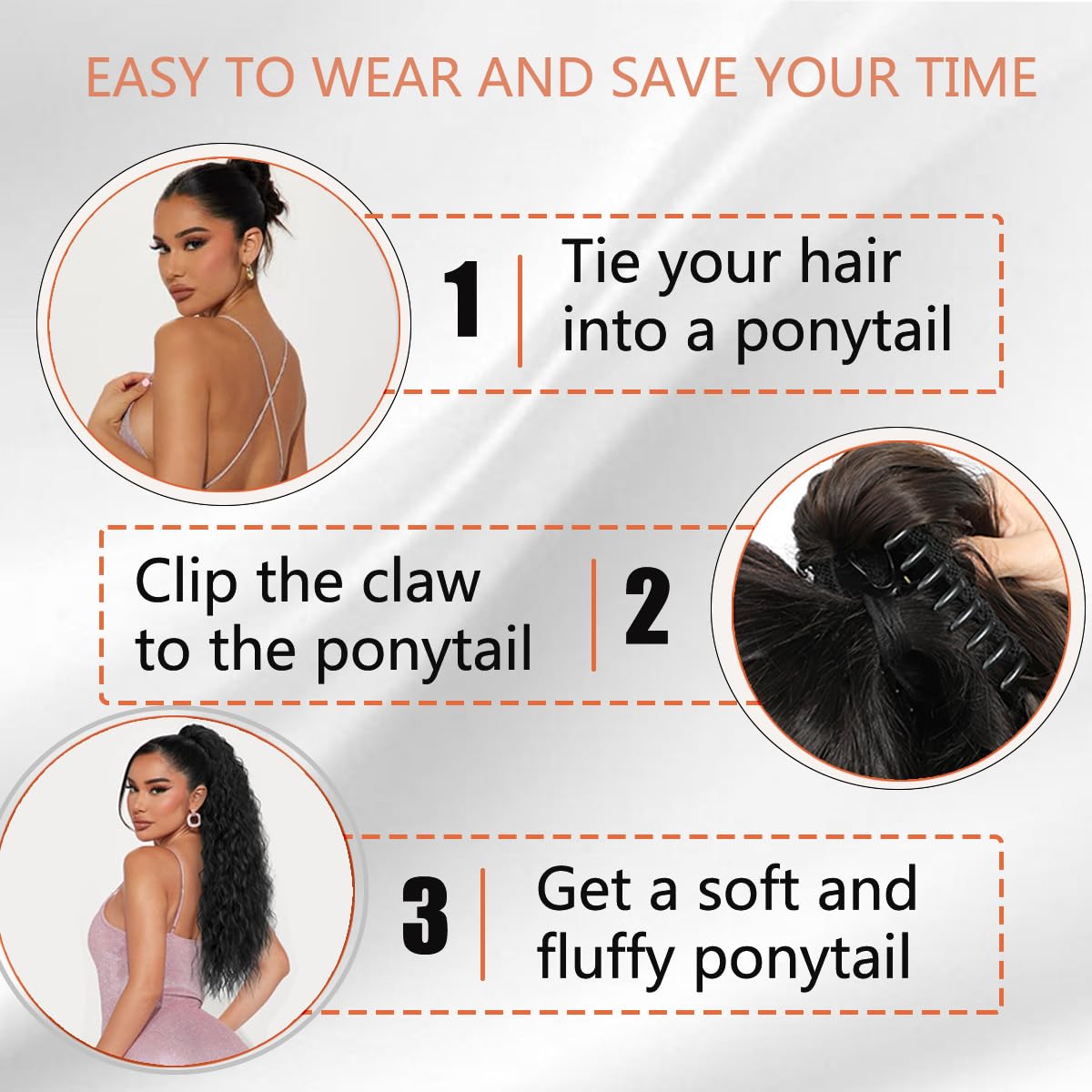 EASY TO WEAR AND SAVE YOUR TIME

1 Tie your hair into a ponytail

Clip the claw to the ponytail 2

3 Get a soft and fluffy ponytail