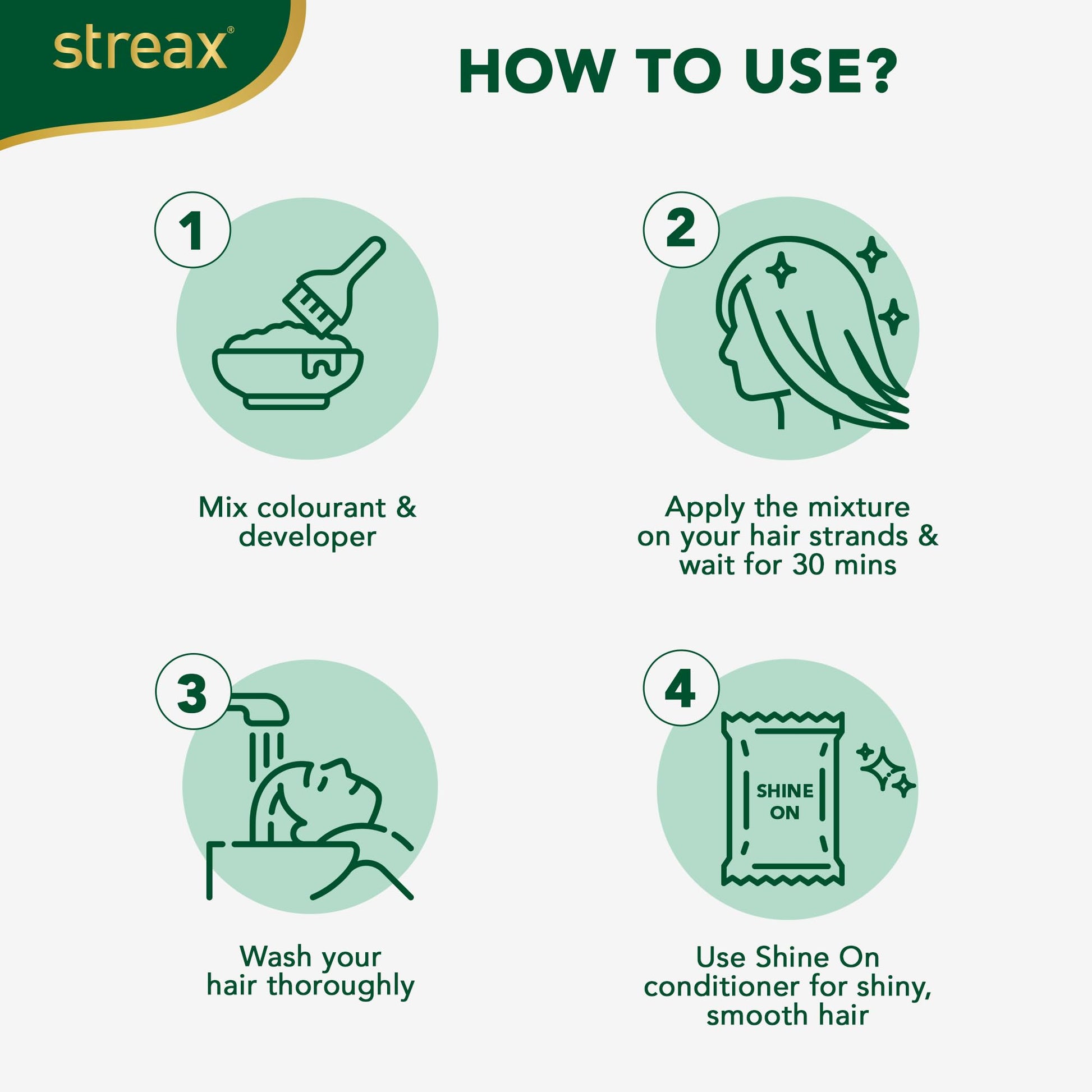 streax®

HOW TO USE?

1

Mix colourant & developer

2

Apply the mixture on your hair strands & wait for 30 mins

3

Wash your hair thoroughly

4

SHINE ON

Use Shine On conditioner for shiny, smooth hair