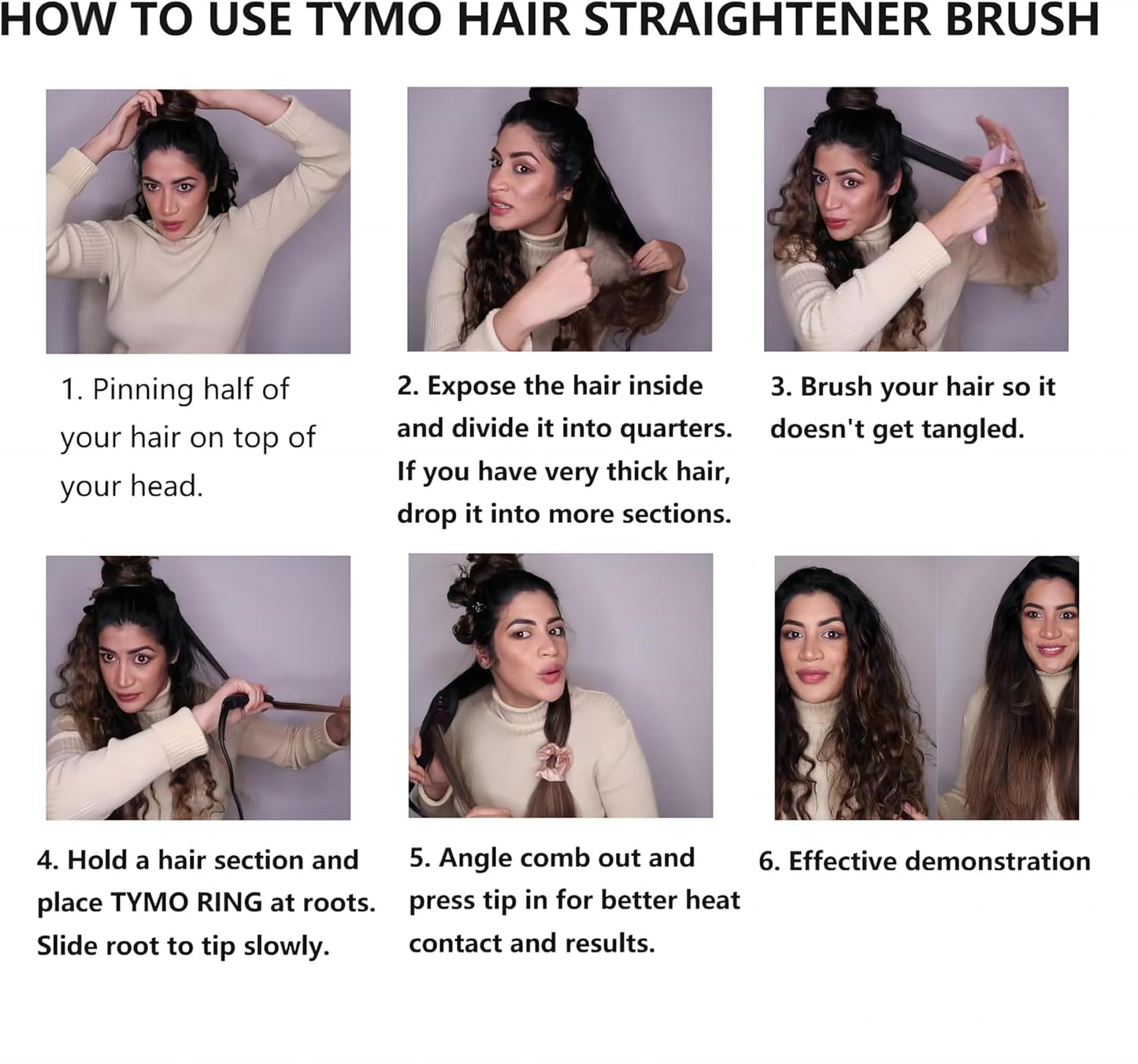 HOW TO USE TYMO HAIR STRAIGHTENER BRUSH

1. Pinning half of your hair on top of your head.

2. Expose the hair inside and divide it into quarters. If you have very thick hair, drop it into more sections.

3. Brush your hair so it doesn't get tangled.

4. Hold a hair section and place TYMO RING at roots. Slide root to tip slowly.

5. Angle comb out and press tip in for better heat contact and results.

6. Effective demonstration