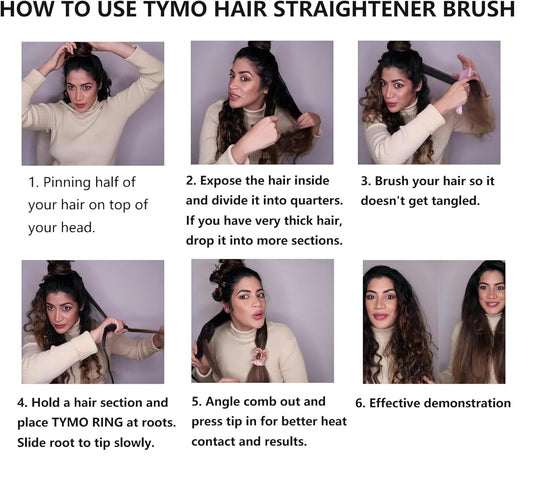 HOW TO USE TYMO HAIR STRAIGHTENER BRUSH

1. Pinning half of your hair on top of your head.

2. Expose the hair inside and divide it into quarters. If you have very thick hair, drop it into more sections.

3. Brush your hair so it doesn't get tangled.

4. Hold a hair section and place TYMO RING at roots. Slide root to tip slowly.

5. Angle comb out and press tip in for better heat contact and results.

6. Effective demonstration