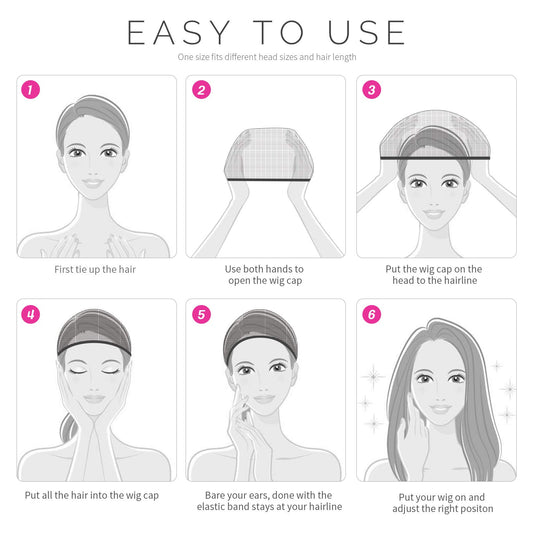 EASY TO USE

One size fits different head sizes and hair length

1

First tie up the hair

2

Use both hands to open the wig cap

3

Put the wig cap on the head to the hairline

4

Put all the hair into the wig cap

5

Bare your ears, done with the elastic band stays at your hairline

6

Put your wig on and adjust the right positon