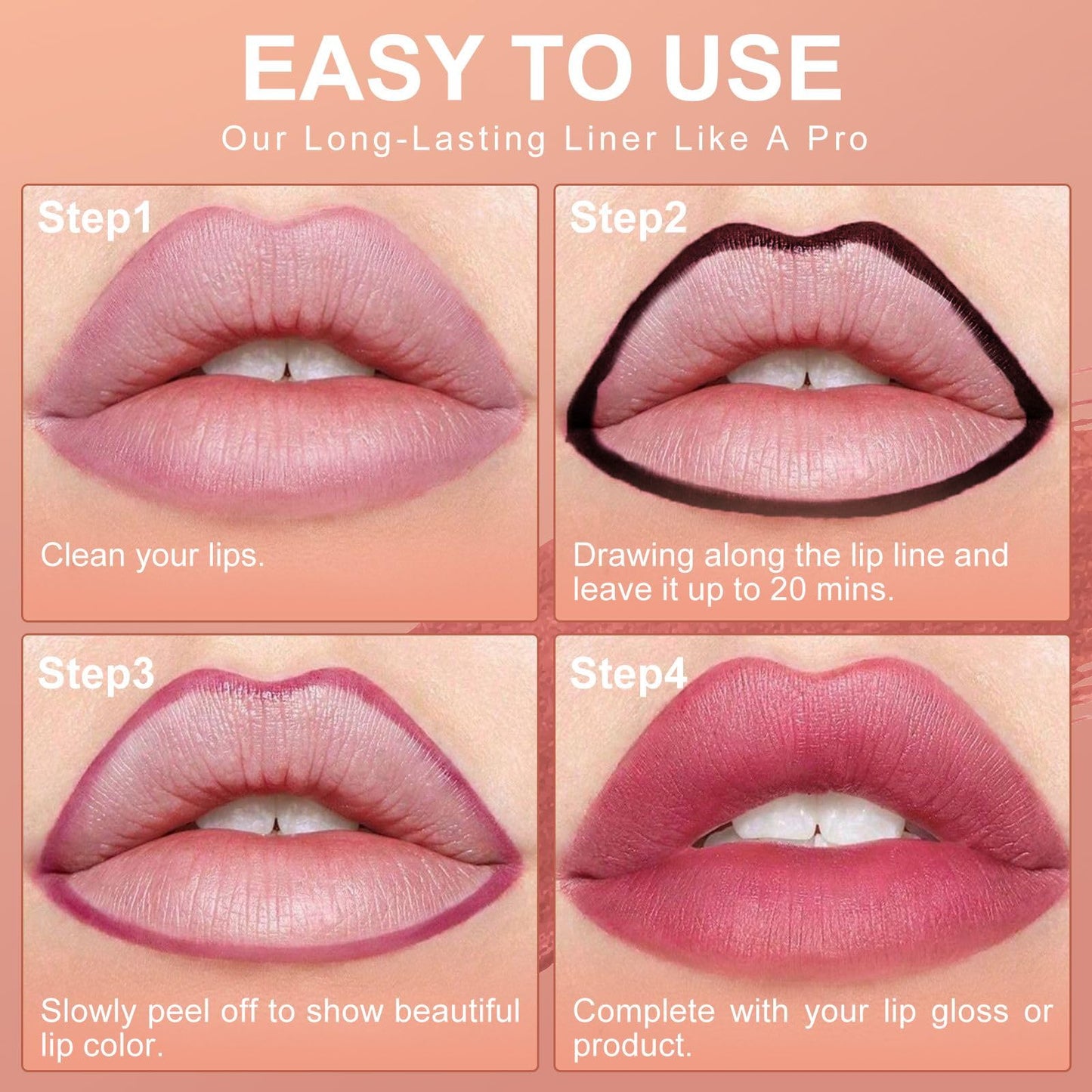 EASY TO USE

Our Long-Lasting Liner Like A Pro

Step1

Clean your lips.

Step2

Drawing along the lip line and leave it up to 20 mins.

Step3

Slowly peel off to show beautiful lip color.

Step4

Complete with your lip gloss or product.