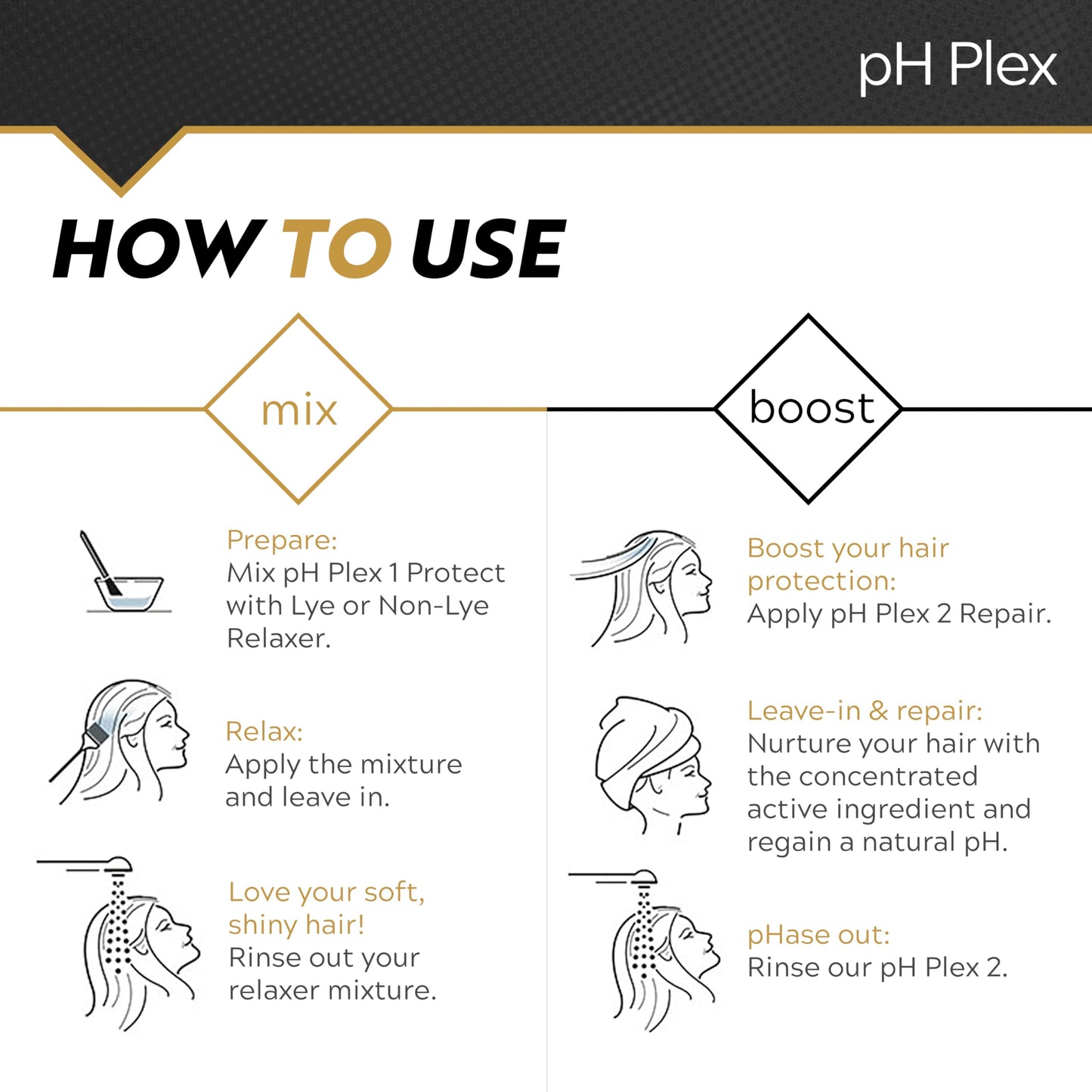 pH Plex

HOW TO USE

mix

Prepare:
Mix pH Plex 1 Protect with Lye or Non-Lye Relaxer.

Relax:
Apply the mixture and leave in.

Love your soft, shiny hair!
Rinse out your relaxer mixture.

boost

Boost your hair protection:
Apply pH Plex 2 Repair.

Leave-in & repair:
Nurture your hair with the concentrated active ingredient and regain a natural pH.

pHase out:
Rinse our pH Plex 2.