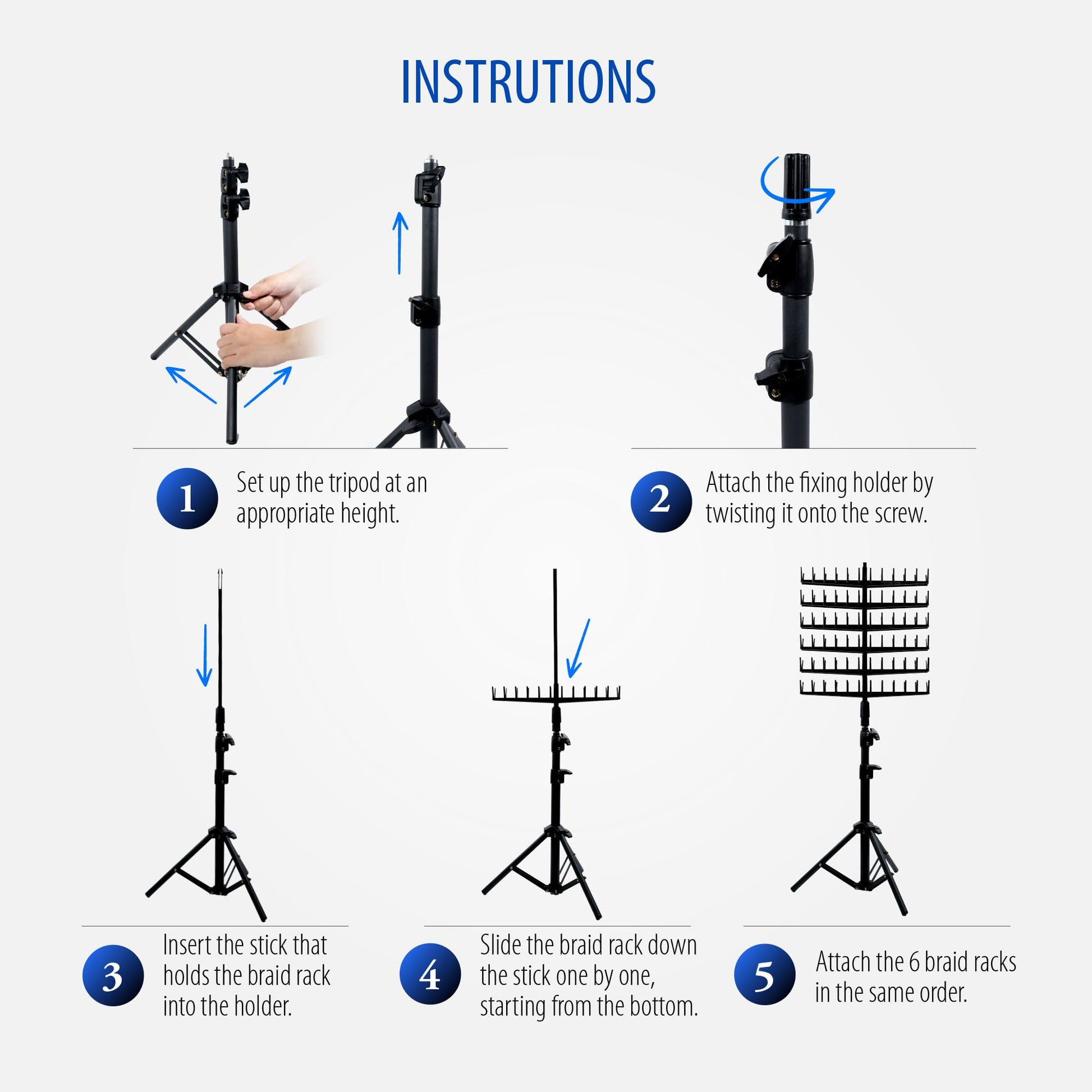 INSTRUTIONS

1 Set up the tripod at an appropriate height.

2 Attach the fixing holder by twisting it onto the screw.

3 Insert the stick that holds the braid rack into the holder.

4 Slide the braid rack down the stick one by one, starting from the bottom.

5 Attach the 6 braid racks in the same order.