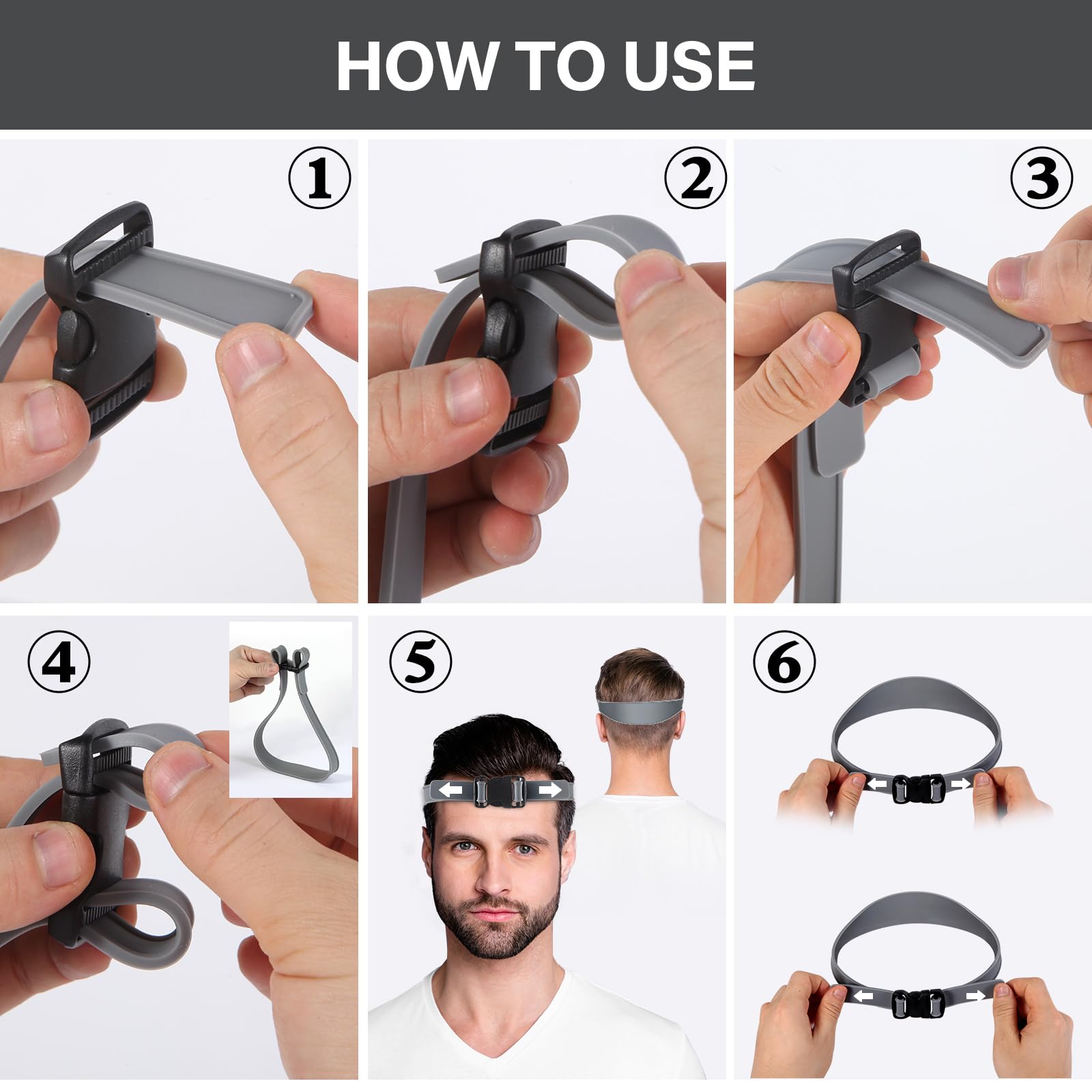 HOW TO USE

①

②

③

④

⑤

⑥