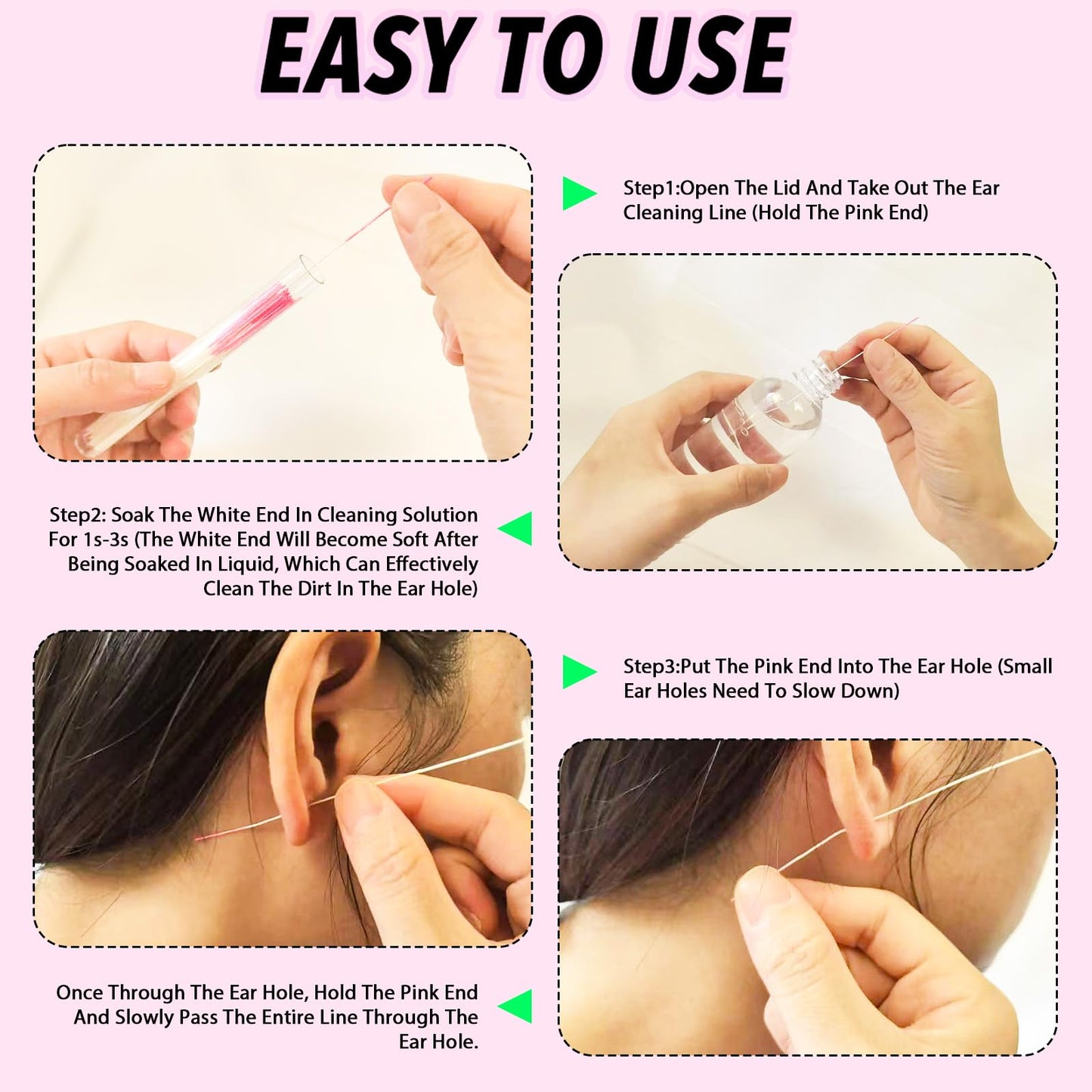 EASY TO USE

Step1:Open The Lid And Take Out The Ear Cleaning Line (Hold The Pink End)

Step2: Soak The White End In Cleaning Solution For 1s-3s (The White End Will Become Soft After Being Soaked In Liquid, Which Can Effectively Clean The Dirt In The Ear Hole)

Step3:Put The Pink End Into The Ear Hole (Small Ear Holes Need To Slow Down)

Once Through The Ear Hole, Hold The Pink End And Slowly Pass The Entire Line Through The Ear Hole.