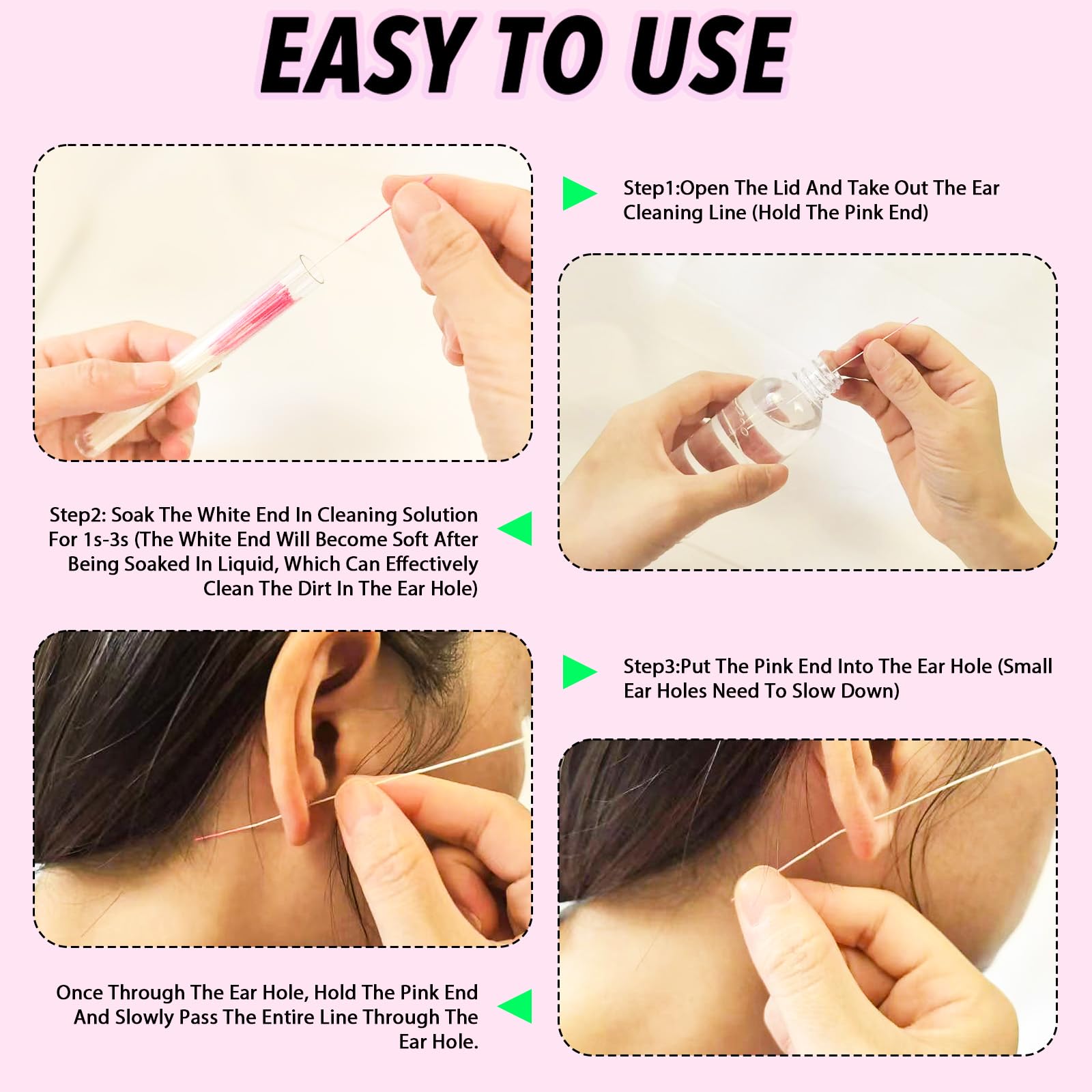 EASY TO USE

Step1:Open The Lid And Take Out The Ear Cleaning Line (Hold The Pink End)

Step2: Soak The White End In Cleaning Solution For 1s-3s (The White End Will Become Soft After Being Soaked In Liquid, Which Can Effectively Clean The Dirt In The Ear Hole)

Step3:Put The Pink End Into The Ear Hole (Small Ear Holes Need To Slow Down)

Once Through The Ear Hole, Hold The Pink End And Slowly Pass The Entire Line Through The Ear Hole.