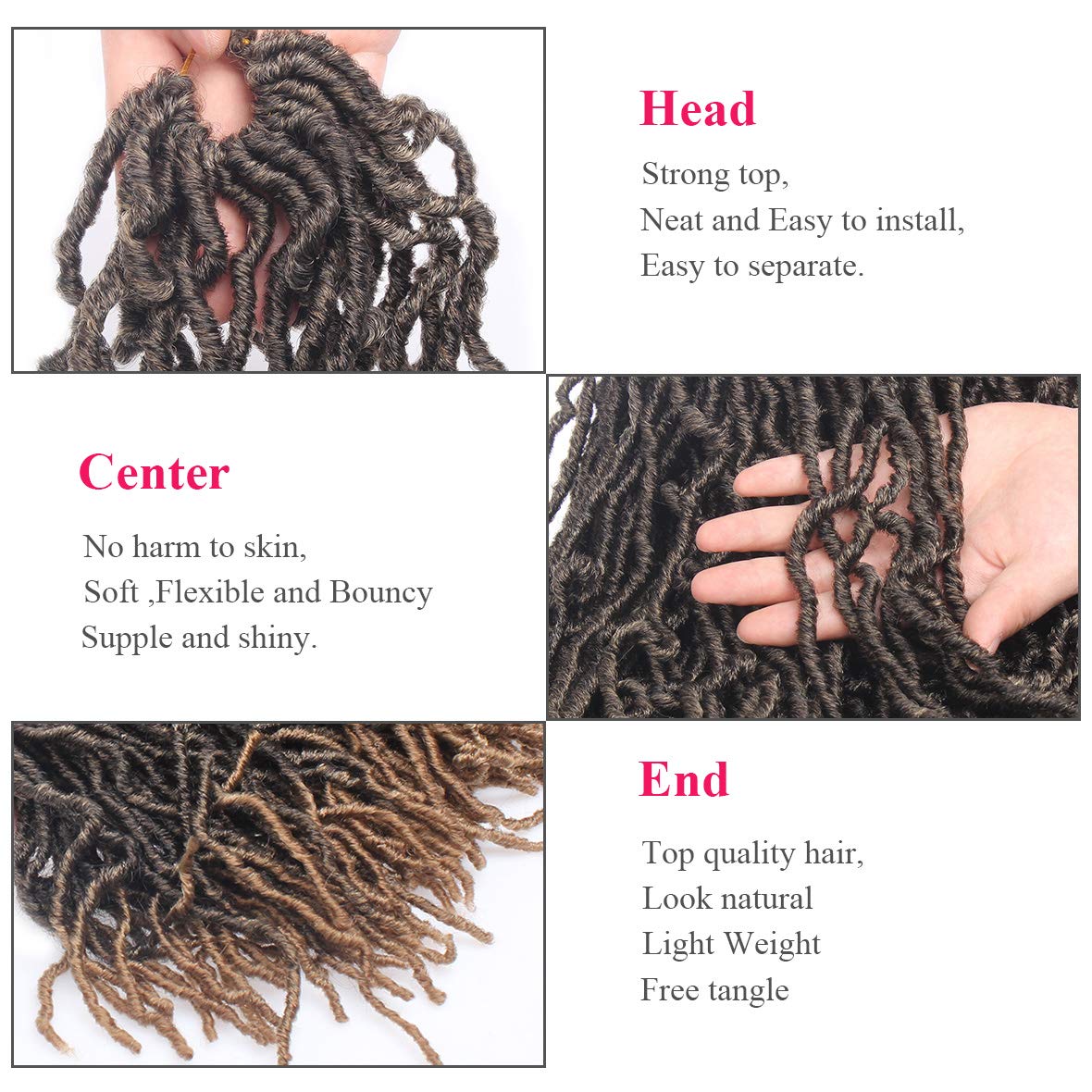 Head

Strong top,
Neat and Easy to install,
Easy to separate.

Center

No harm to skin,
Soft ,Flexible and Bouncy
Supple and shiny.

End

Top quality hair,
Look natural
Light Weight
Free tangle