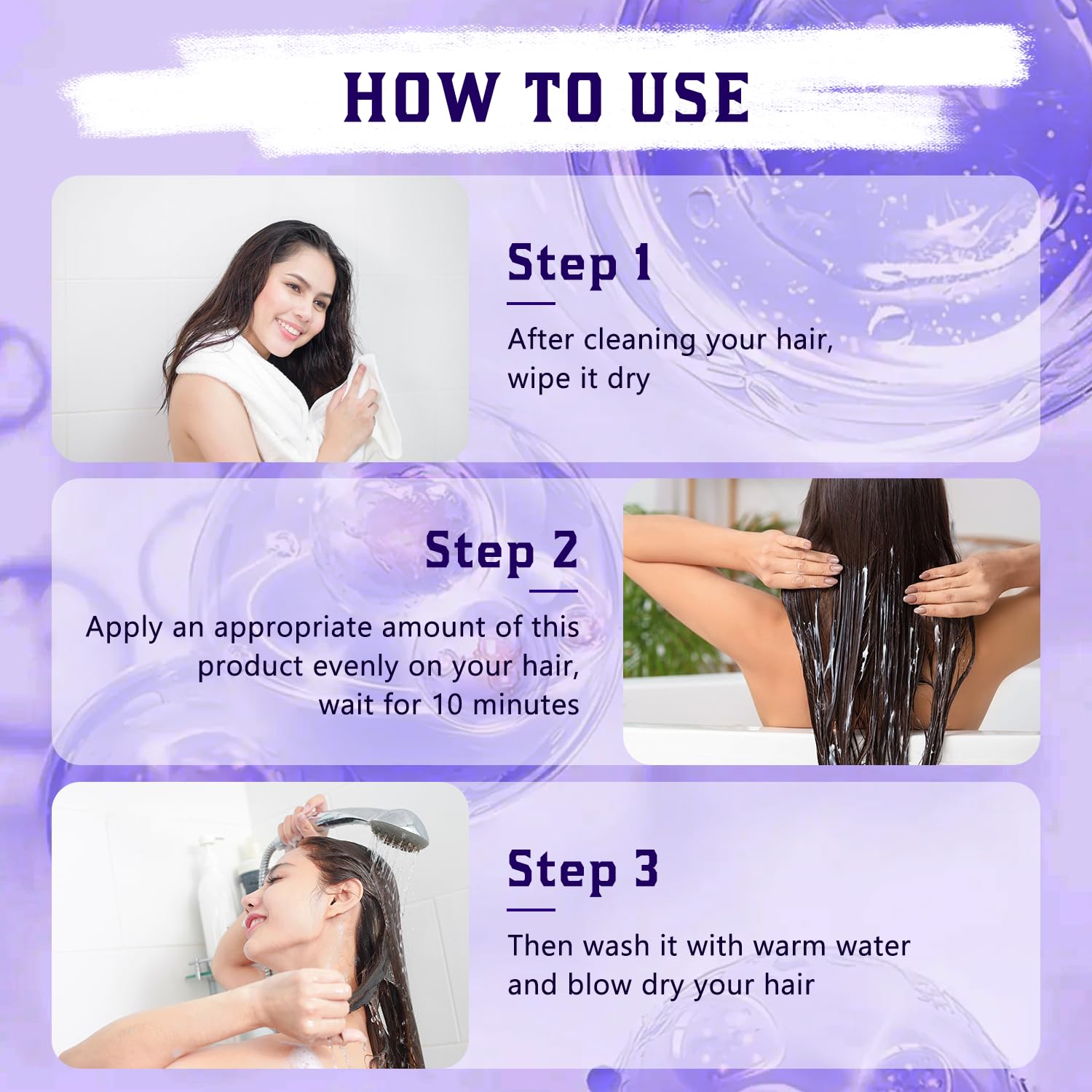 HOW TO USE

Step 1

After cleaning your hair, wipe it dry

Step 2

Apply an appropriate amount of this product evenly on your hair, wait for 10 minutes

Step 3

Then wash it with warm water and blow dry your hair