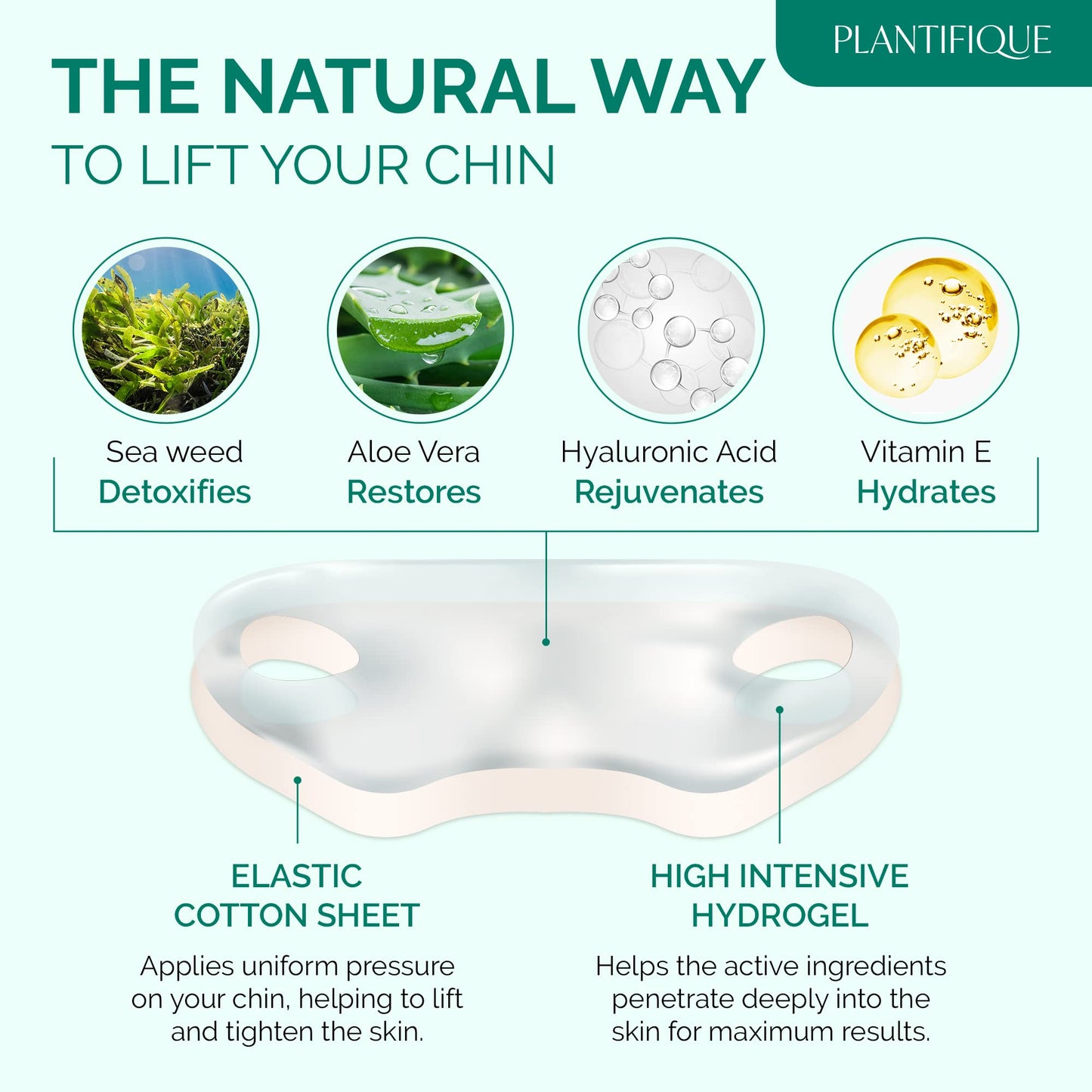 PLANTIFIQUE

THE NATURAL WAY
TO LIFT YOUR CHIN

Sea weed
Detoxifies

Aloe Vera
Restores

Hyaluronic Acid
Rejuvenates

Vitamin E
Hydrates

ELASTIC COTTON SHEET

Applies uniform pressure on your chin, helping to lift and tighten the skin.

HIGH INTENSIVE HYDROGEL

Helps the active ingredients penetrate deeply into the skin for maximum results.