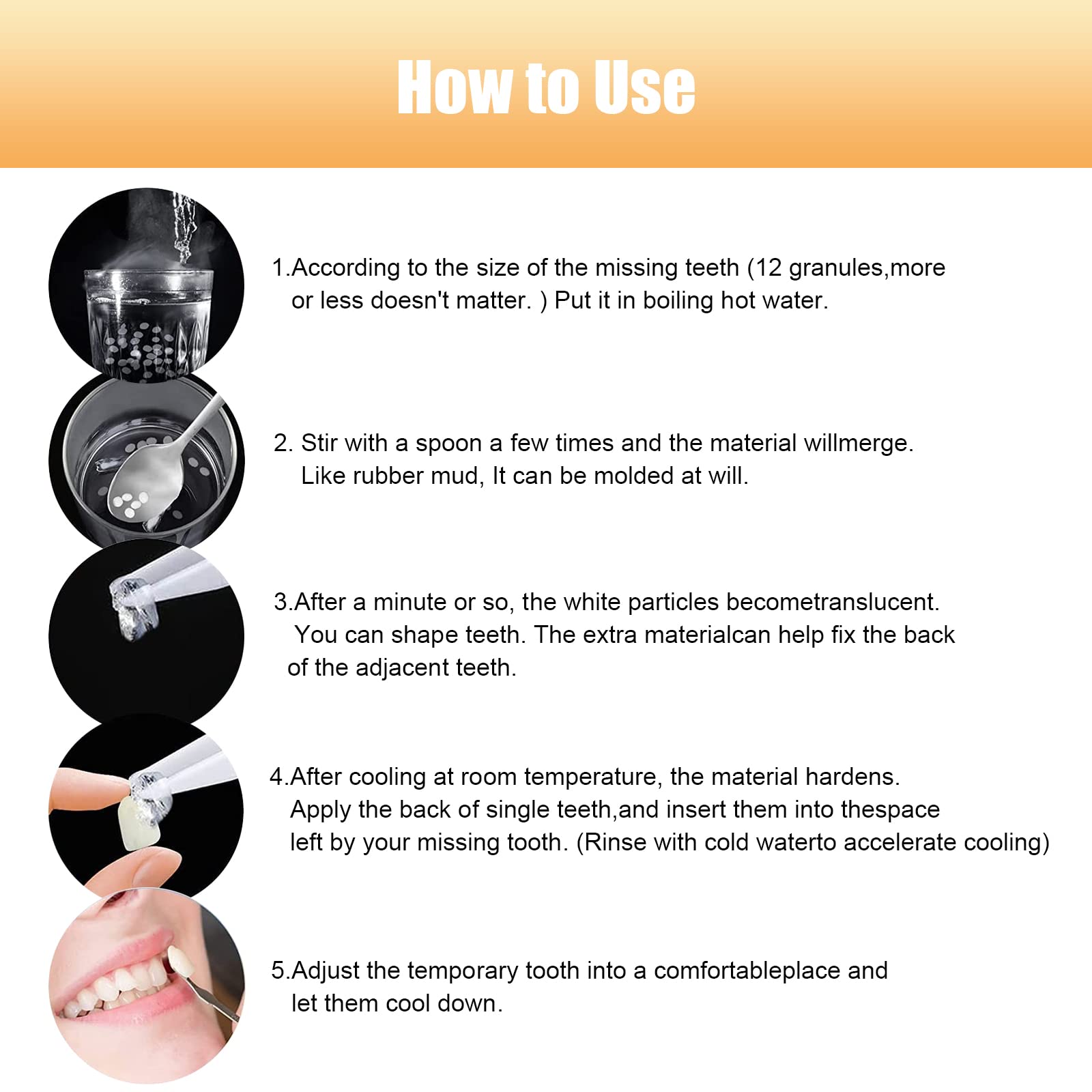 How to Use

1.According to the size of the missing teeth (12 granules,more or less doesn't matter. ) Put it in boiling hot water.

2. Stir with a spoon a few times and the material willmerge. Like rubber mud, It can be molded at will.

3.After a minute or so, the white particles becometranslucent. You can shape teeth. The extra materialcan help fix the back of the adjacent teeth.

4.After cooling at room temperature, the material hardens. Apply the back of single teeth,and insert them into thespace left by your missing tooth. (Rinse with cold waterto accelerate cooling)

5.Adjust the temporary tooth into a comfortableplace and let them cool down.