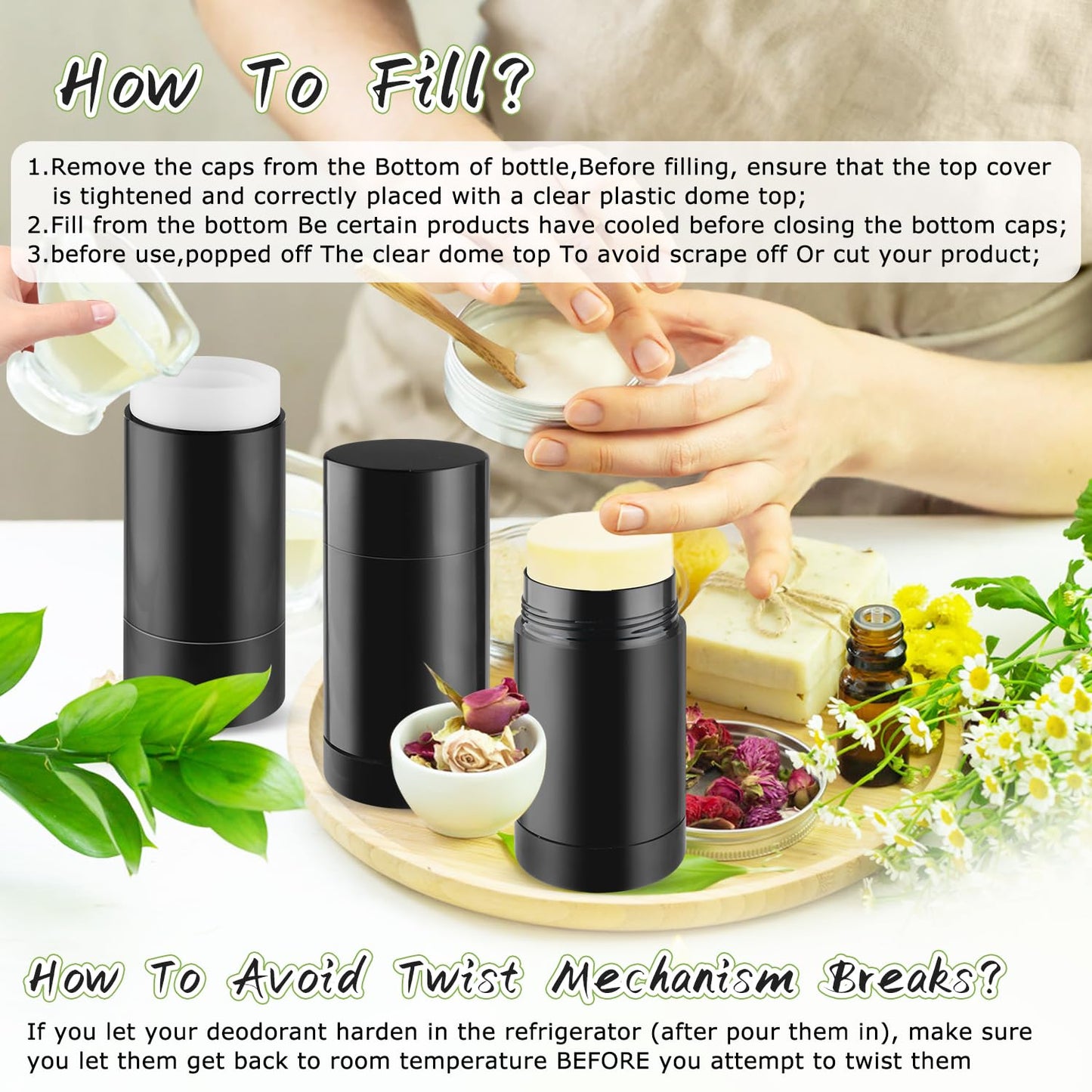 How To Fill?

1.Remove the caps from the Bottom of bottle,Before filling, ensure that the top cover is tightened and correctly placed with a clear plastic dome top;
2.Fill from the bottom Be certain products have cooled before closing the bottom caps;
3.before use,popped off The clear dome top To avoid scrape off Or cut your product;

How To Avoid Twist Mechanism Breaks?

If you let your deodorant harden in the refrigerator (after pour them in), make sure you let them get back to room temperature BEFORE you attempt to twist them