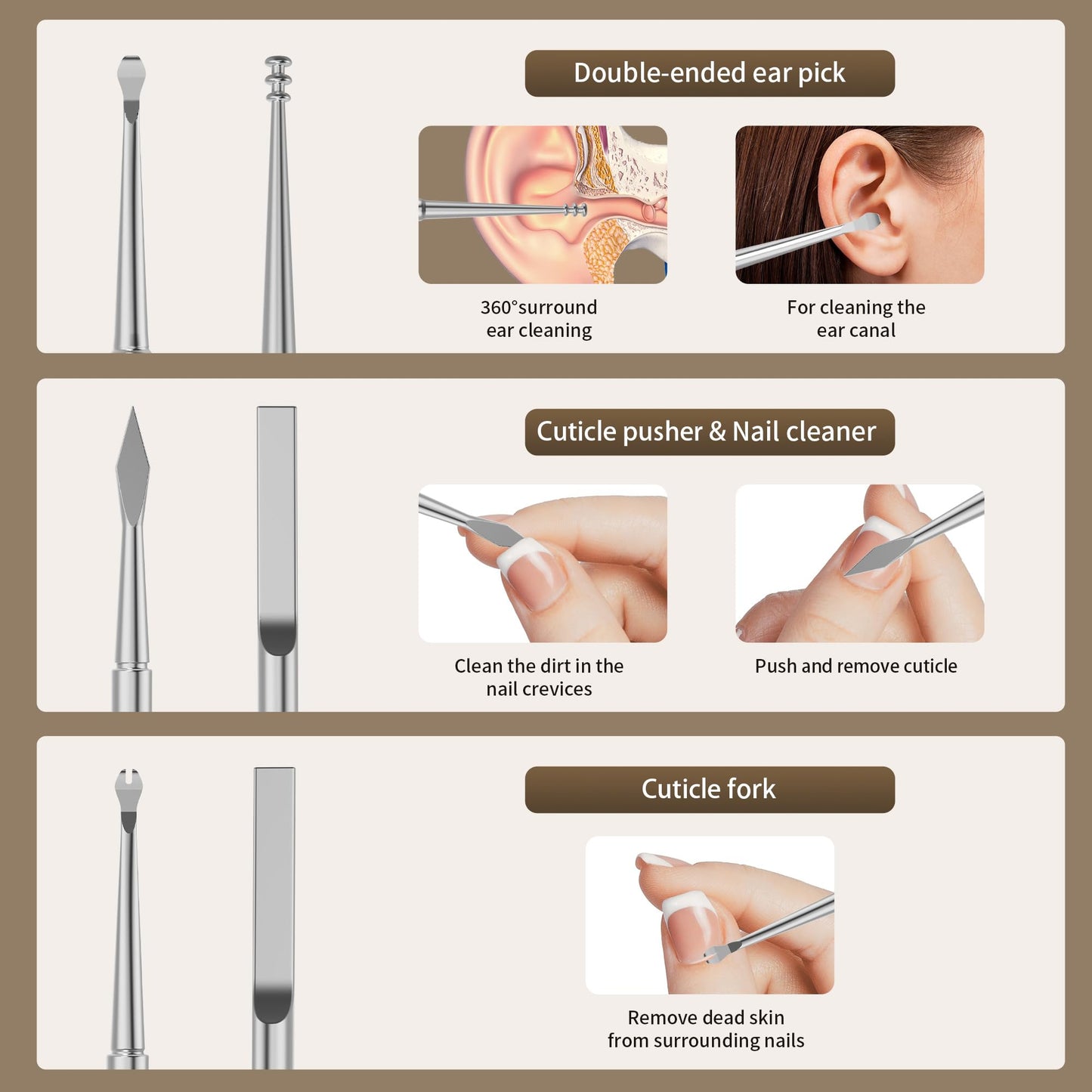 Double-ended ear pick

360°surround ear cleaning

For cleaning the ear canal

Cuticle pusher & Nail cleaner

Clean the dirt in the nail crevices

Push and remove cuticle

Cuticle fork

Remove dead skin from surrounding nails