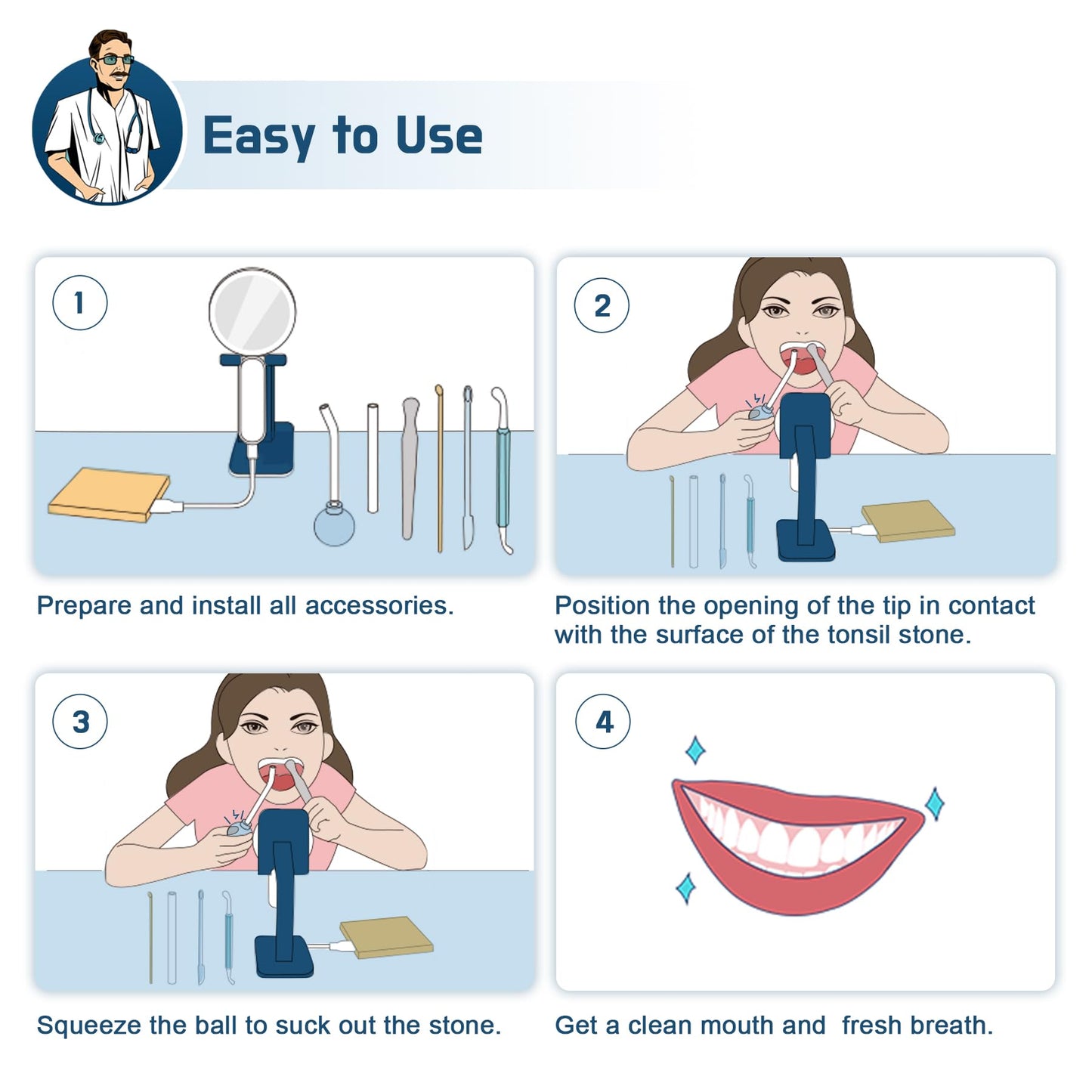 Easy to Use

1

Prepare and install all accessories.

2

Position the opening of the tip in contact with the surface of the tonsil stone.

3

Squeeze the ball to suck out the stone.

4

Get a clean mouth and  fresh breath.