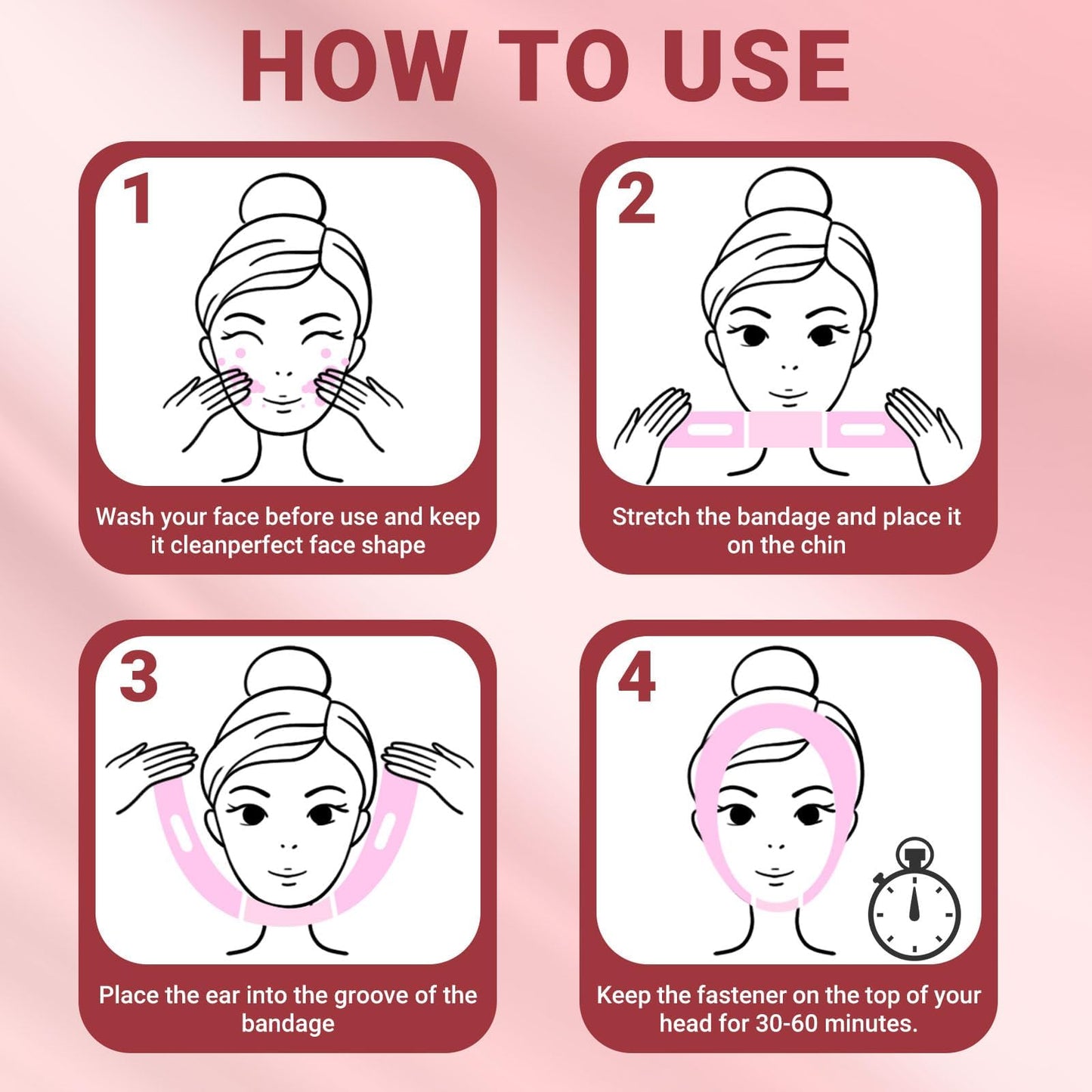 HOW TO USE

1

Wash your face before use and keep it cleanperfect face shape

2

Stretch the bandage and place it on the chin

3

Place the ear into the groove of the bandage

4

Keep the fastener on the top of your head for 30-60 minutes.