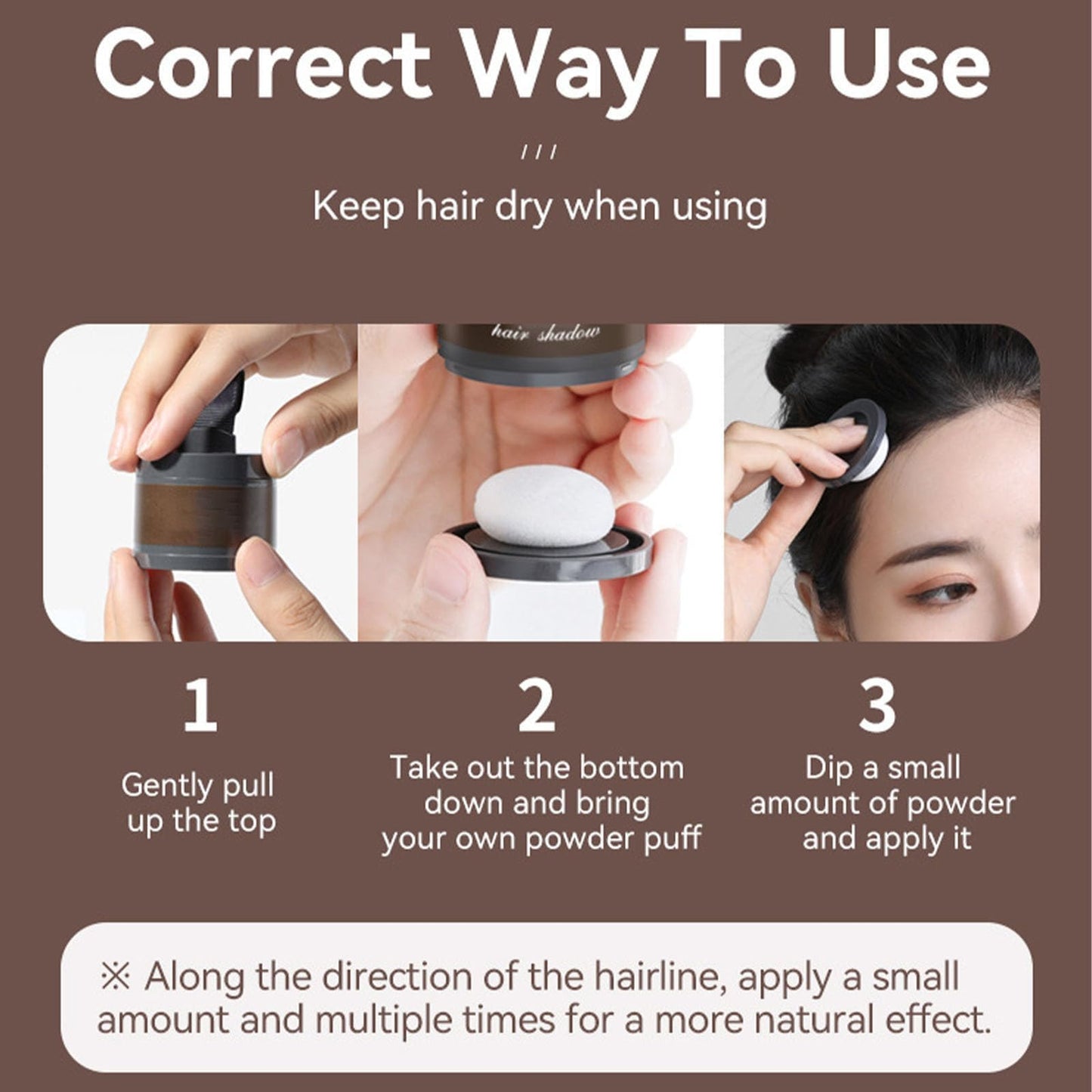 Correct Way To Use

///

Keep hair dry when using

hair shadow

1

Gently pull up the top

2

Take out the bottom down and bring your own powder puff

3

Dip a small amount of powder and apply it

※ Along the direction of the hairline, apply a small amount and multiple times for a more natural effect.