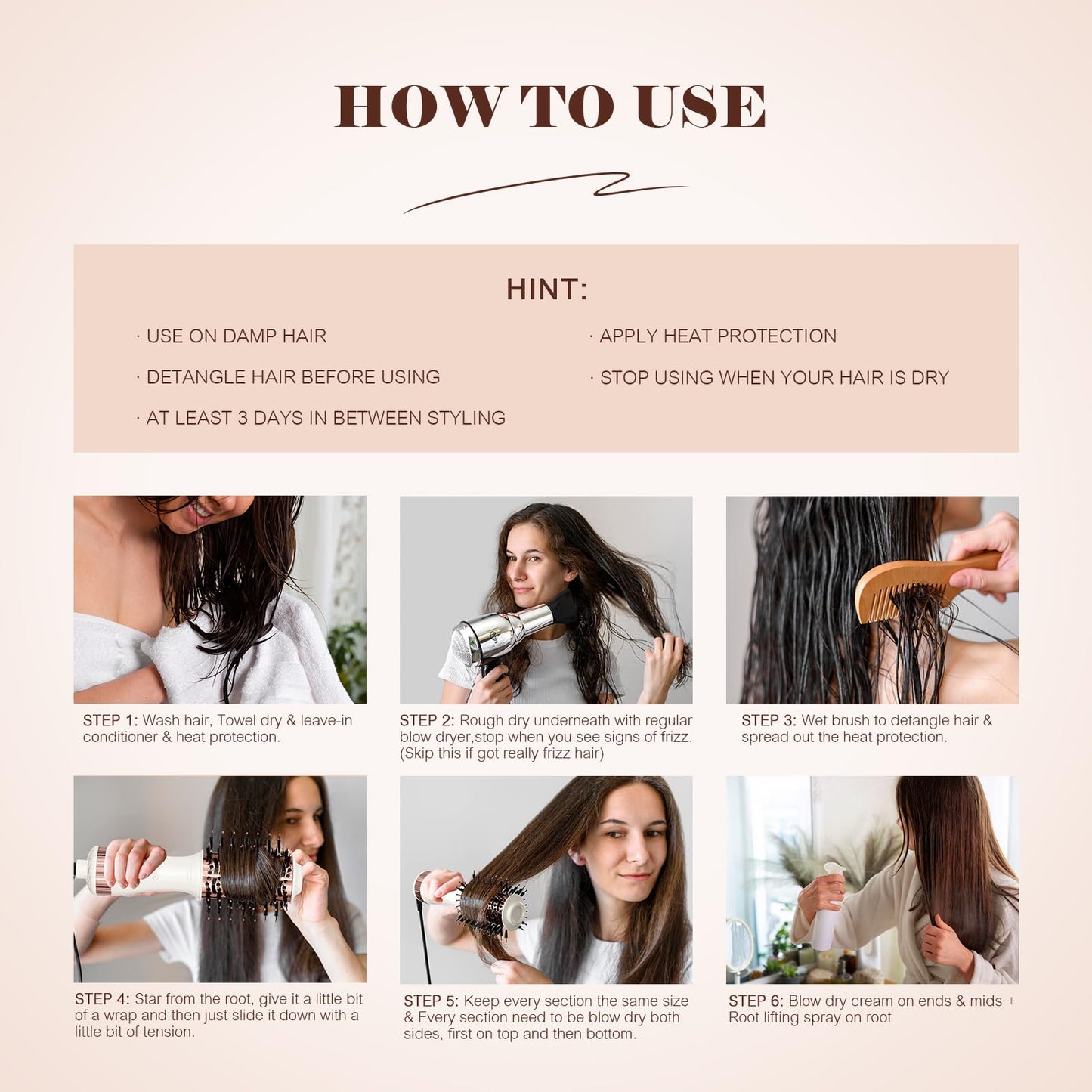 HOW TO USE

HINT:

· USE ON DAMP HAIR

· DETANGLE HAIR BEFORE USING

· AT LEAST 3 DAYS IN BETWEEN STYLING

· APPLY HEAT PROTECTION

· STOP USING WHEN YOUR HAIR IS DRY

STEP 1: Wash hair, Towel dry & leave-in conditioner & heat protection.

STEP 2: Rough dry underneath with regular blow dryer,stop when you see signs of frizz. (Skip this if got really frizz hair)

STEP 3: Wet brush to detangle hair & spread out the heat protection.

STEP 4: Star from the root, give it a little bit of a wrap and then just slide it down with a little bit of tension.

STEP 5: Keep every section the same size & Every section need to be blow dry both sides, first on top and then bottom.

STEP 6: Blow dry cream on ends & mids + Root lifting spray on root