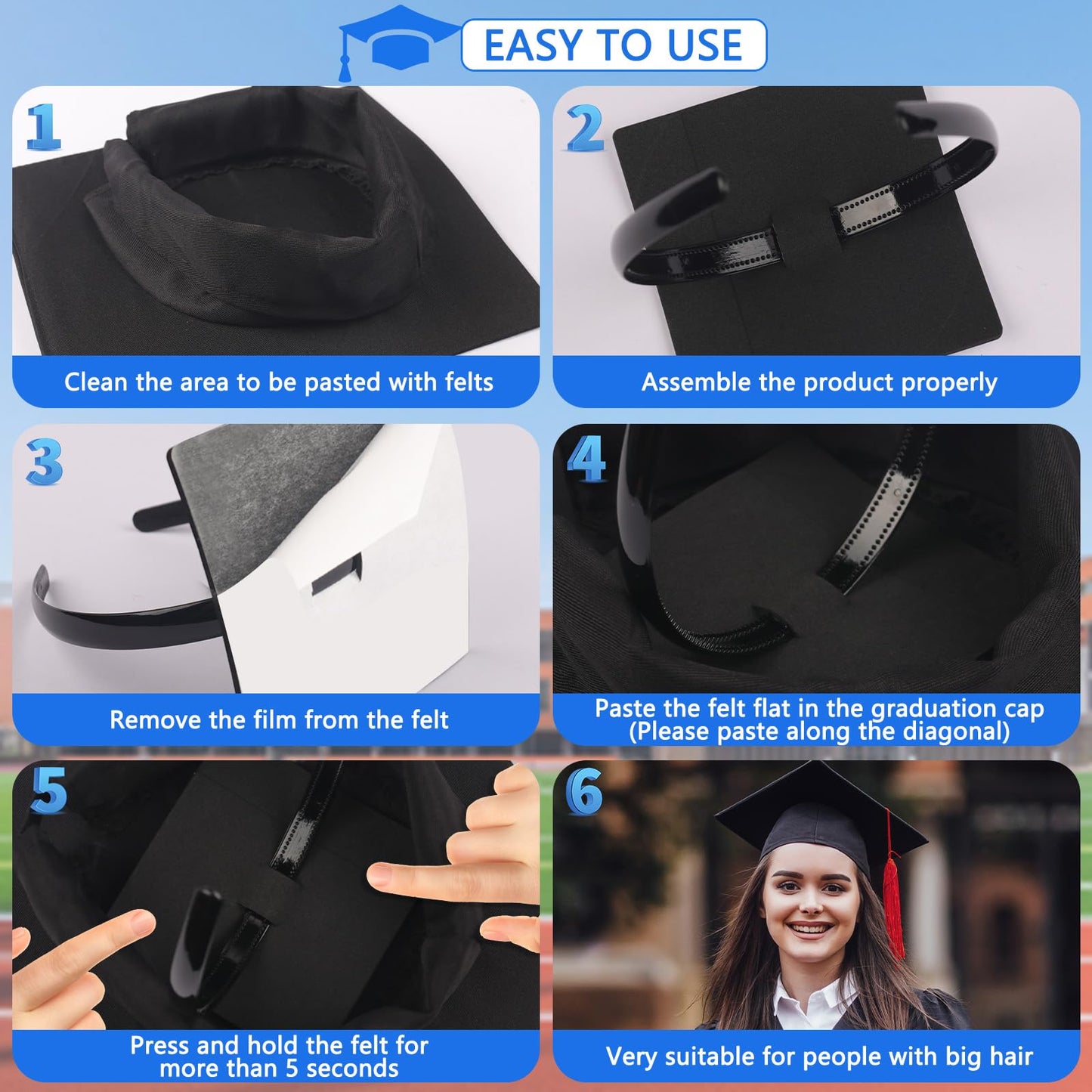 EASY TO USE

1

Clean the area to be pasted with felts

2

Assemble the product properly

3

Remove the film from the felt

4

Paste the felt flat in the graduation cap (Please paste along the diagonal)

5

Press and hold the felt for more than 5 seconds

6

Very suitable for people with big hair