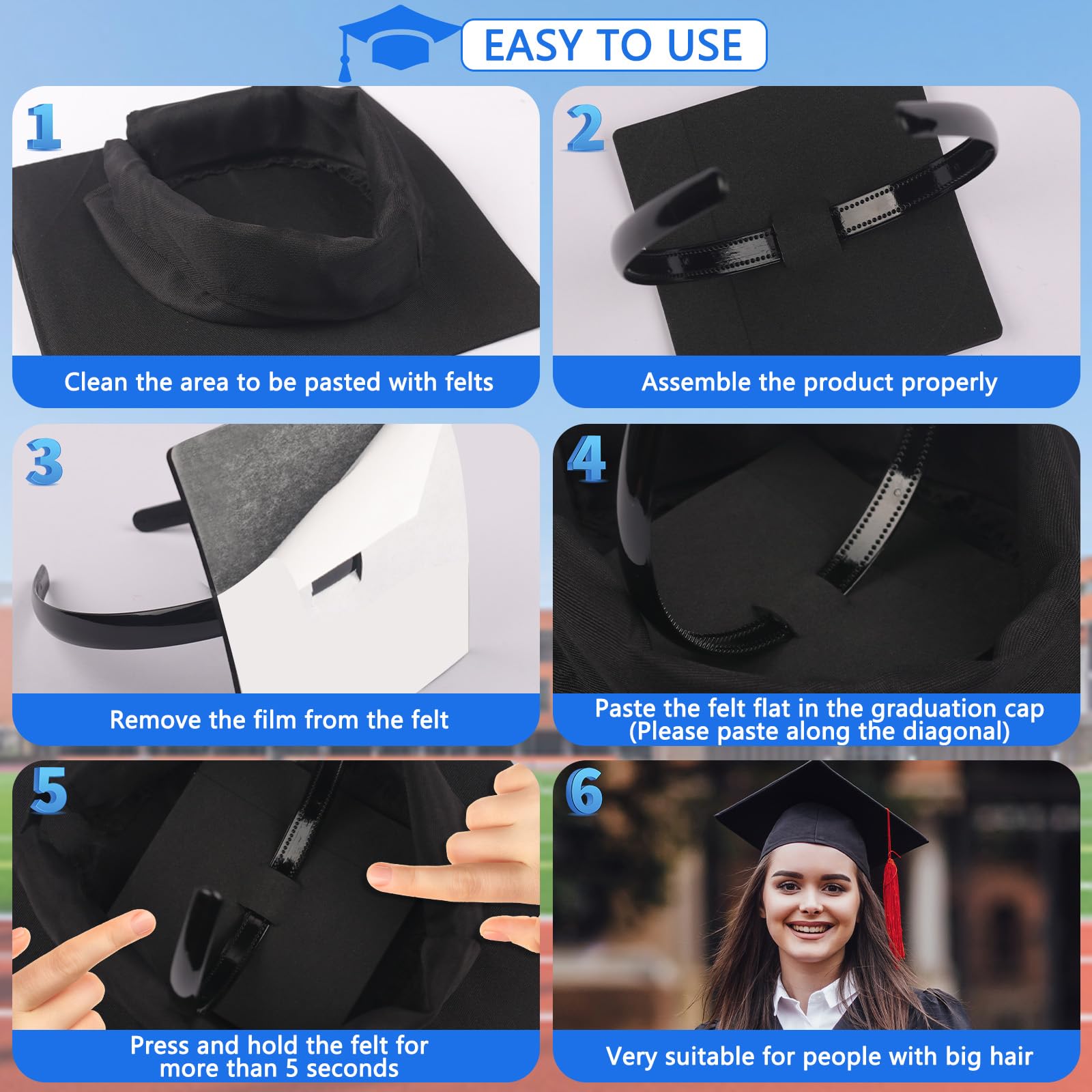 EASY TO USE

1
Clean the area to be pasted with felts

2
Assemble the product properly

3
Remove the film from the felt

4
Paste the felt flat in the graduation cap (Please paste along the diagonal)

5
Press and hold the felt for more than 5 seconds

6
Very suitable for people with big hair