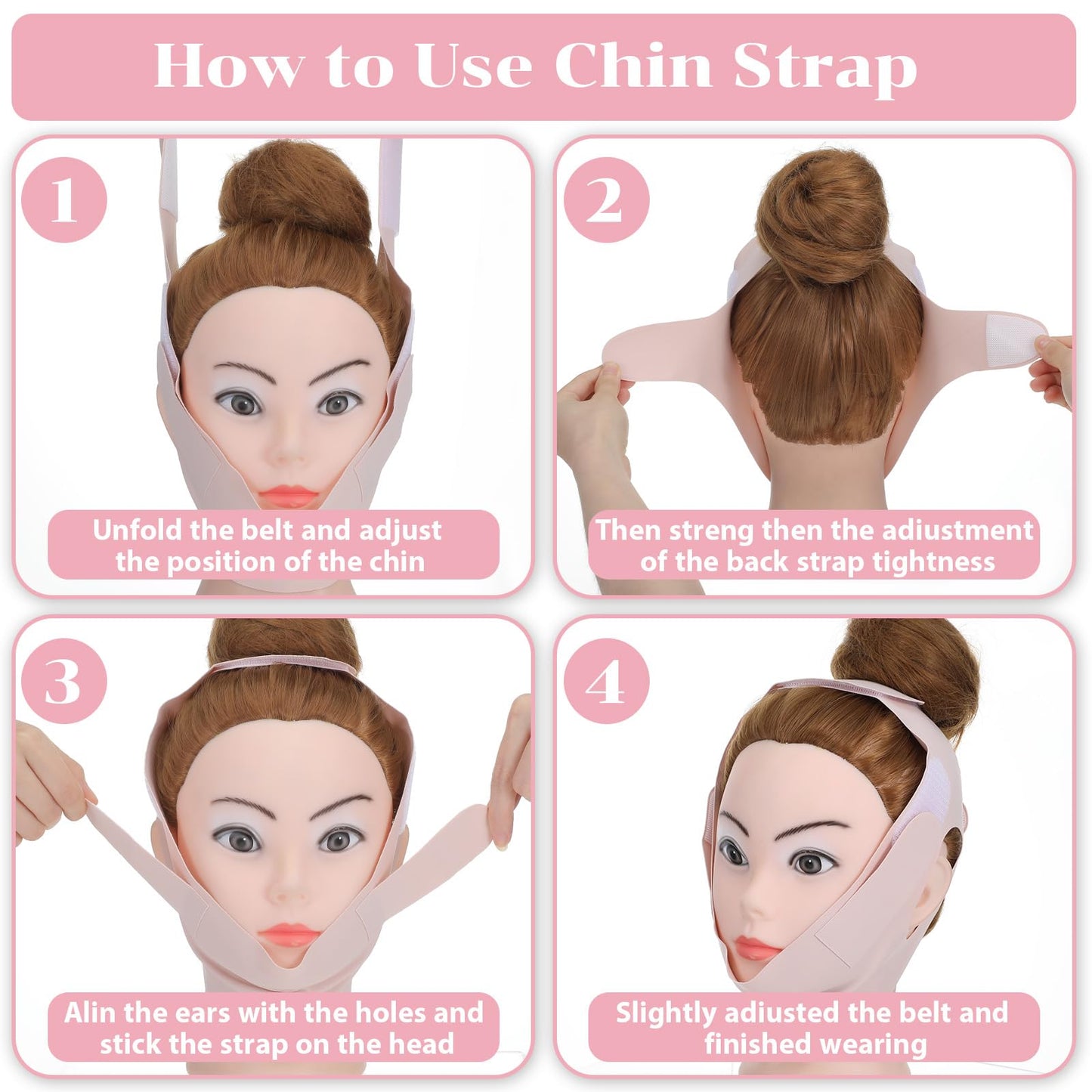 How to Use Chin Strap

1

Unfold the belt and adjust the position of the chin

2

Then streng then the adiustment of the back strap tightness

3

Alin the ears with the holes and stick the strap on the head

4

Slightly adiusted the belt and finished wearing