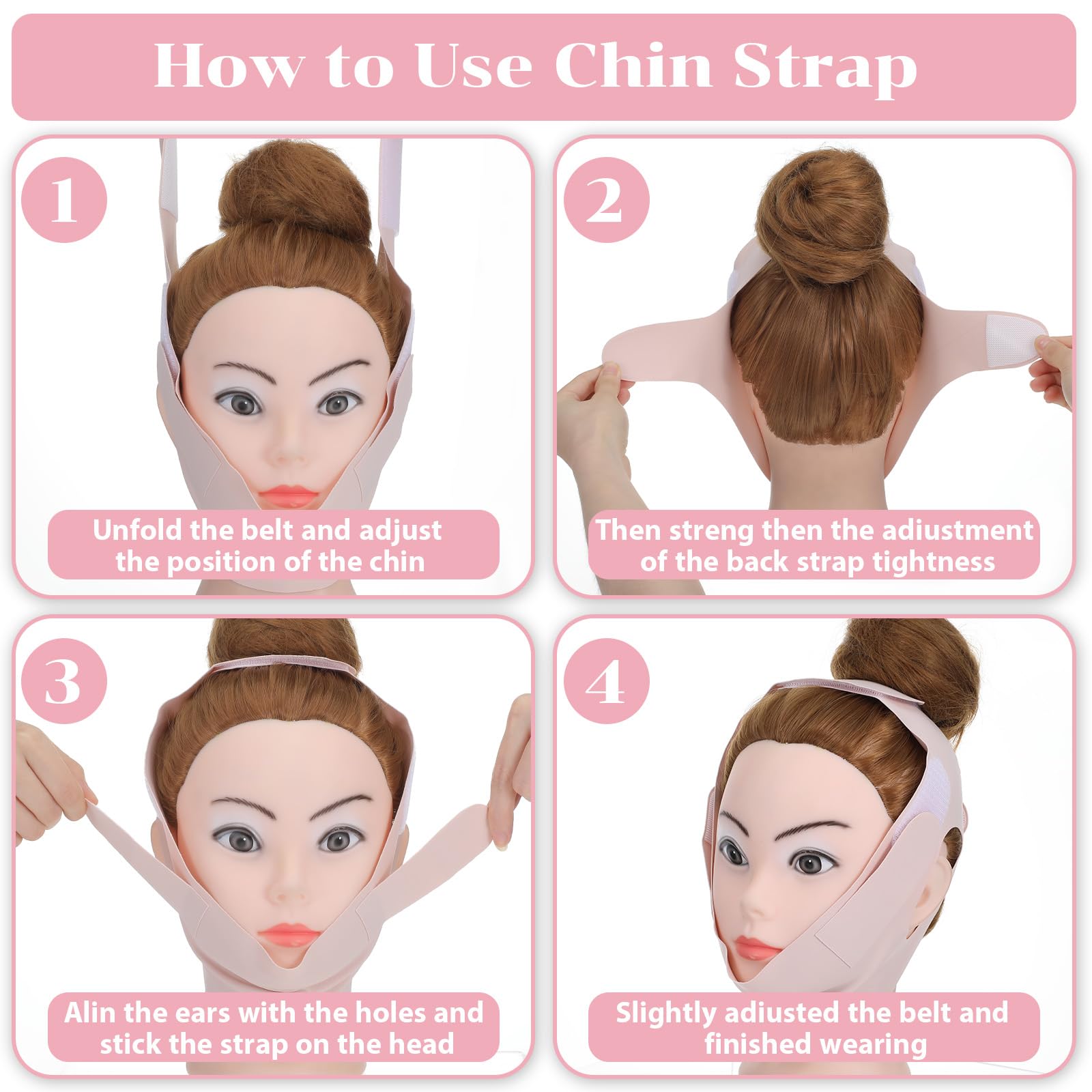 How to Use Chin Strap

1

Unfold the belt and adjust the position of the chin

2

Then streng then the adiustment of the back strap tightness

3

Alin the ears with the holes and stick the strap on the head

4

Slightly adiusted the belt and finished wearing