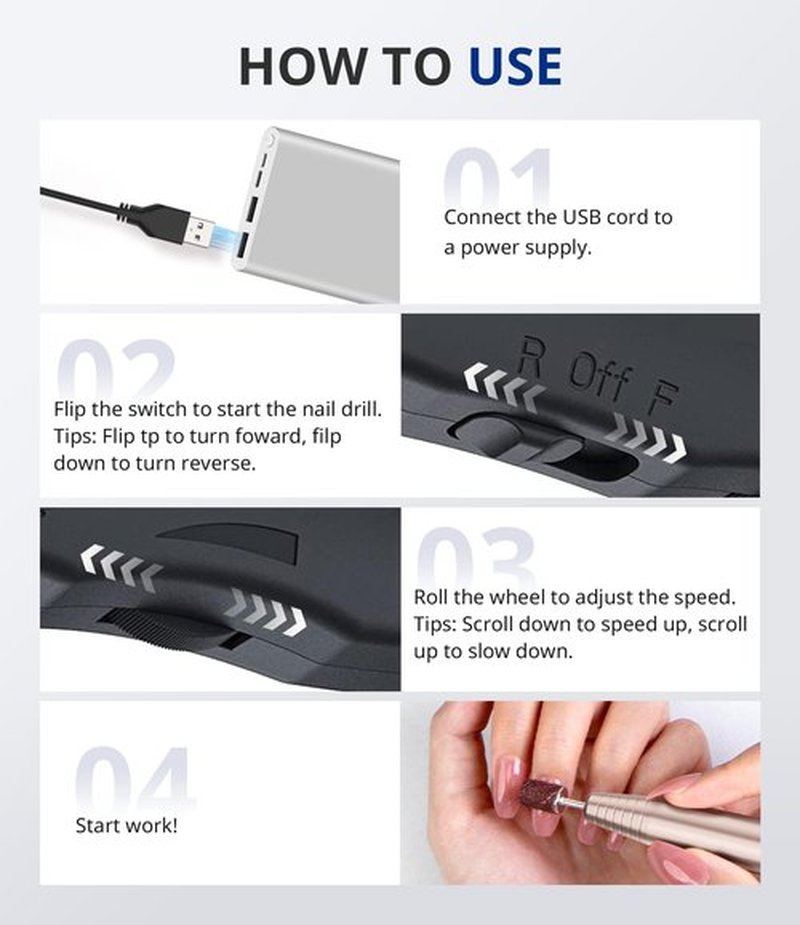 HOW TO USE

01

Connect the USB cord to a power supply.

02

Flip the switch to start the nail drill. Tips: Flip tp to turn foward, filp down to turn reverse.

R Off F

03

Roll the wheel to adjust the speed. Tips: Scroll down to speed up, scroll up to slow down.

04

Start work!