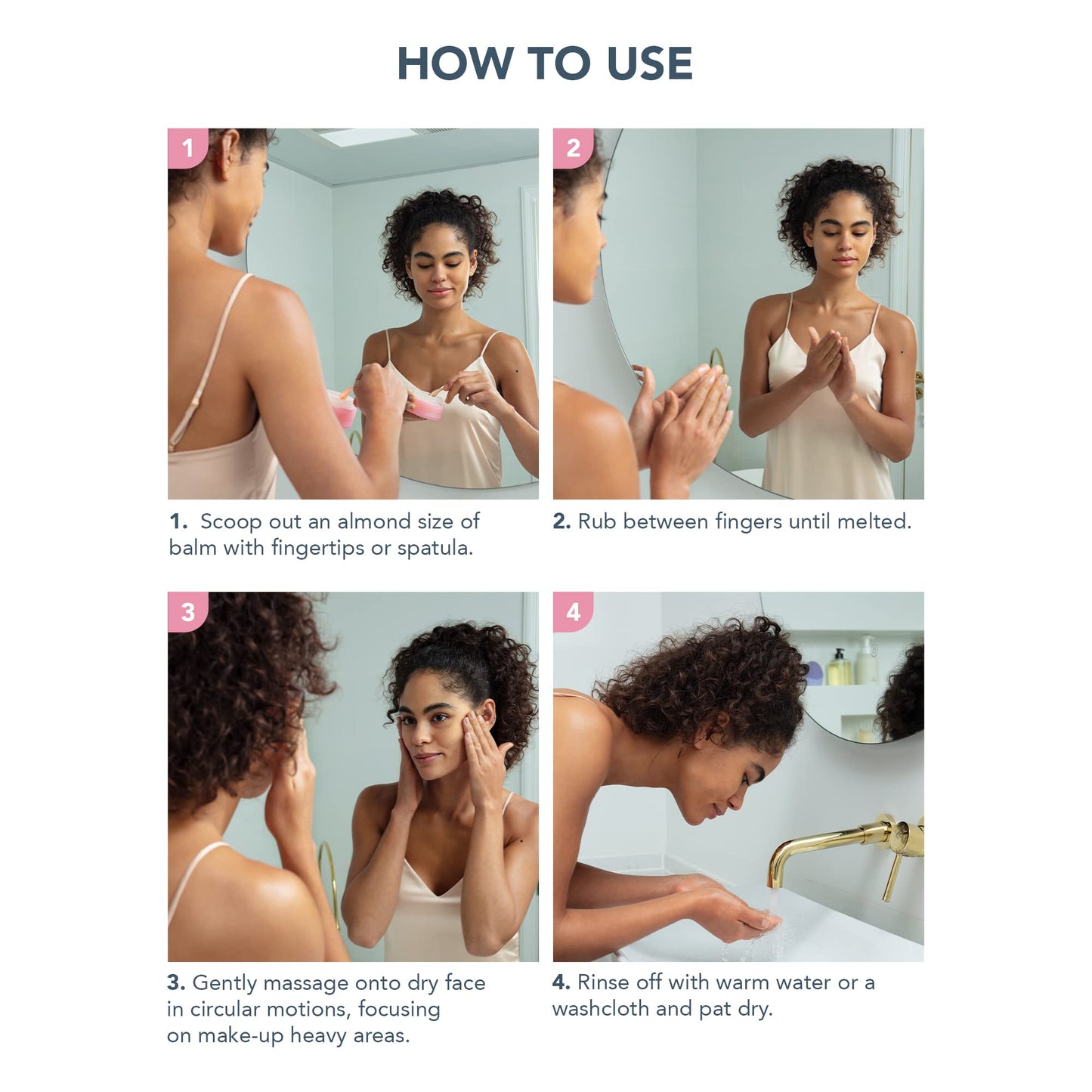 HOW TO USE

1

1. Scoop out an almond size of balm with fingertips or spatula.

2

2. Rub between fingers until melted.

3

3. Gently massage onto dry face in circular motions, focusing on make-up heavy areas.

4

4. Rinse off with warm water or a washcloth and pat dry.