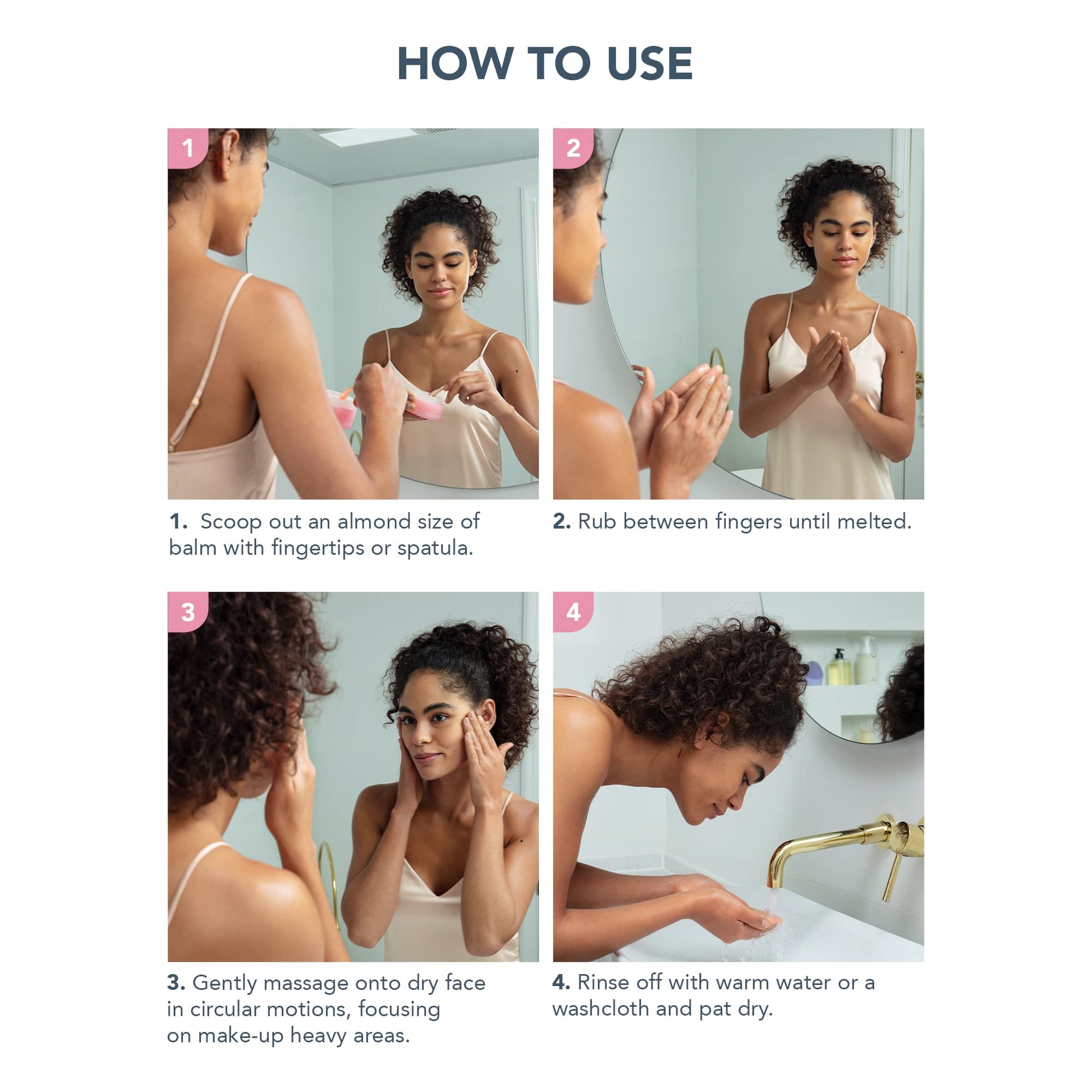 HOW TO USE

1

1. Scoop out an almond size of balm with fingertips or spatula.

2

2. Rub between fingers until melted.

3

3. Gently massage onto dry face in circular motions, focusing on make-up heavy areas.

4

4. Rinse off with warm water or a washcloth and pat dry.