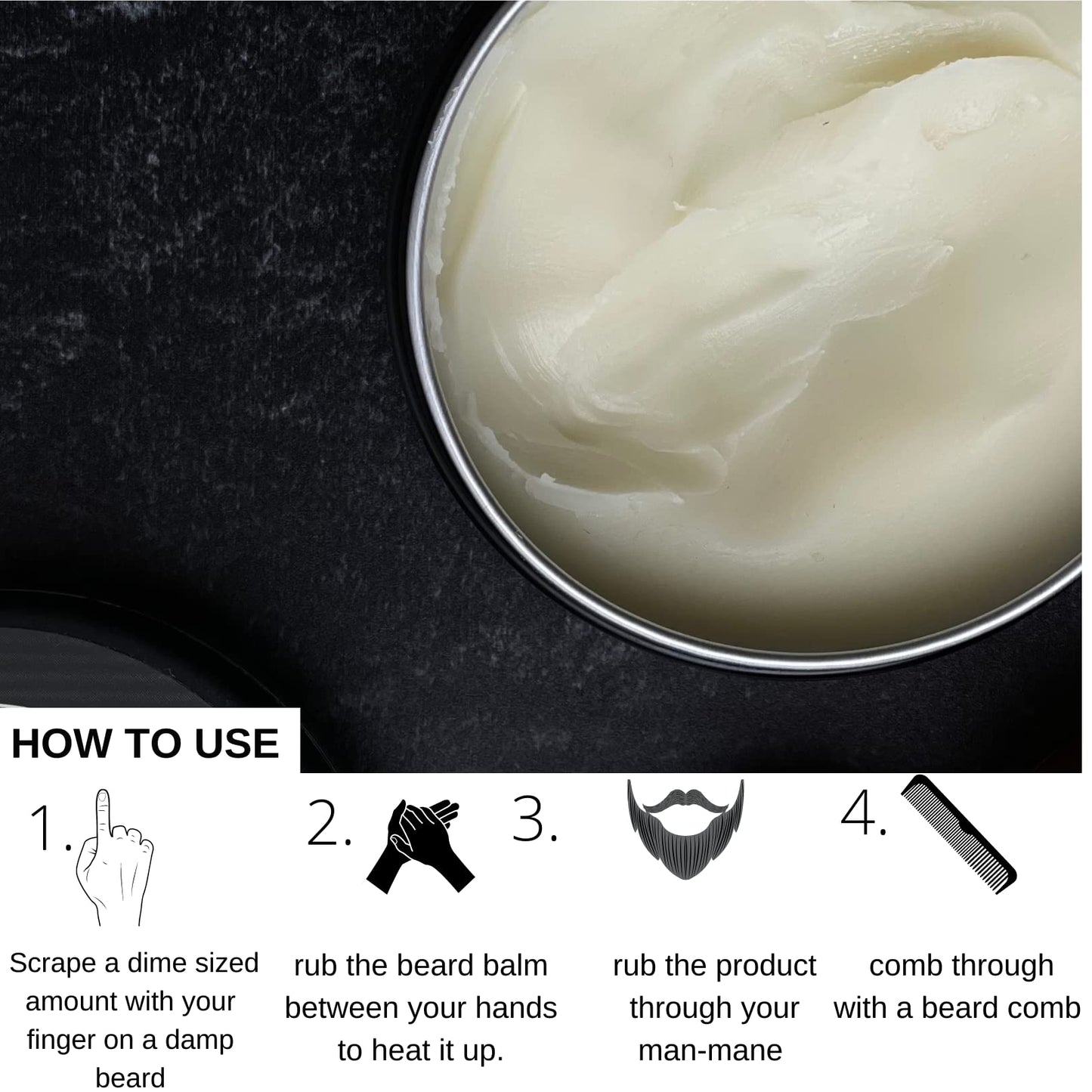 HOW TO USE

1.

Scrape a dime sized amount with your finger on a damp beard

2.

rub the beard balm between your hands to heat it up.

3.

rub the product through your man-mane

4.

comb through with a beard comb