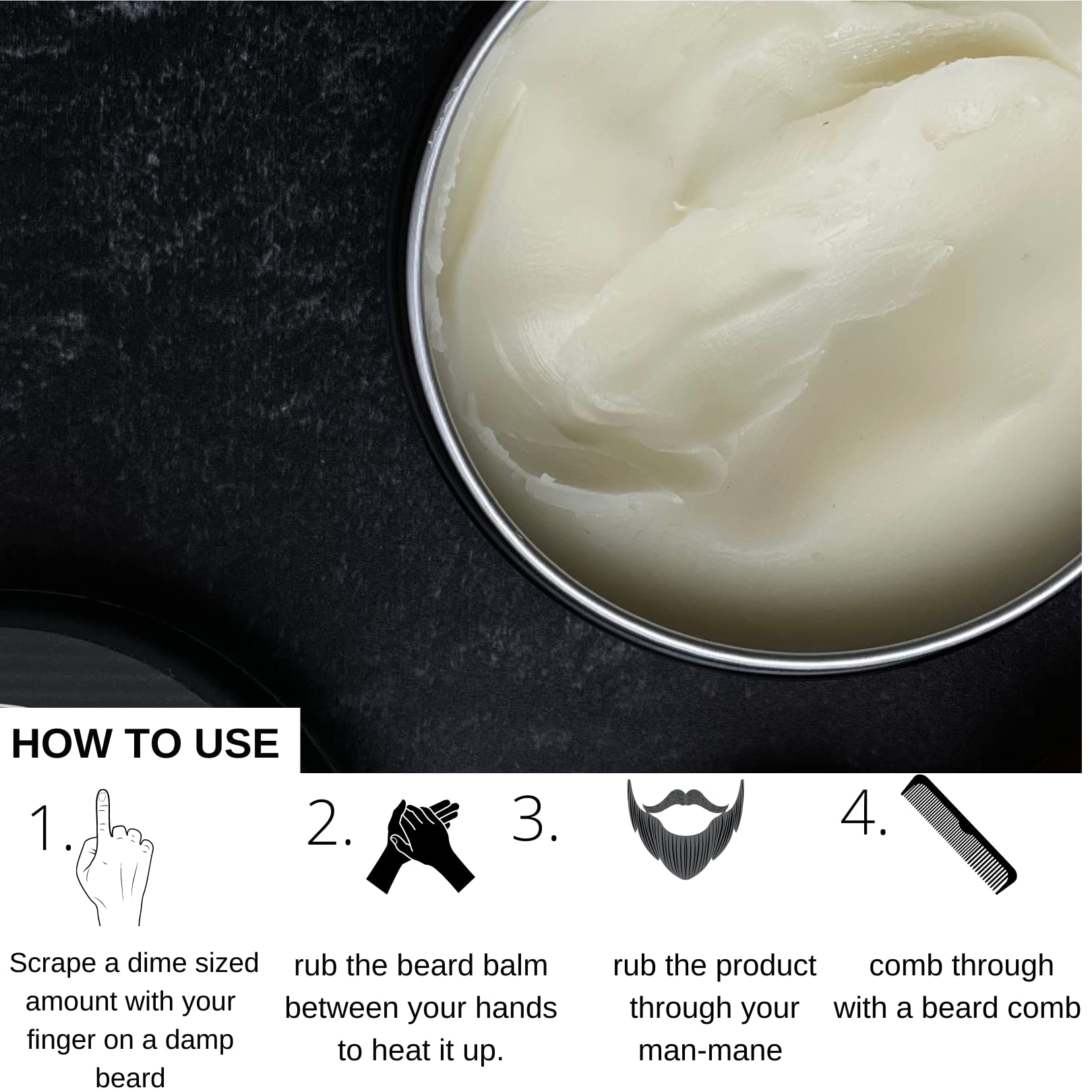 HOW TO USE

1.

Scrape a dime sized amount with your finger on a damp beard

2.

rub the beard balm between your hands to heat it up.

3.

rub the product through your man-mane

4.

comb through with a beard comb