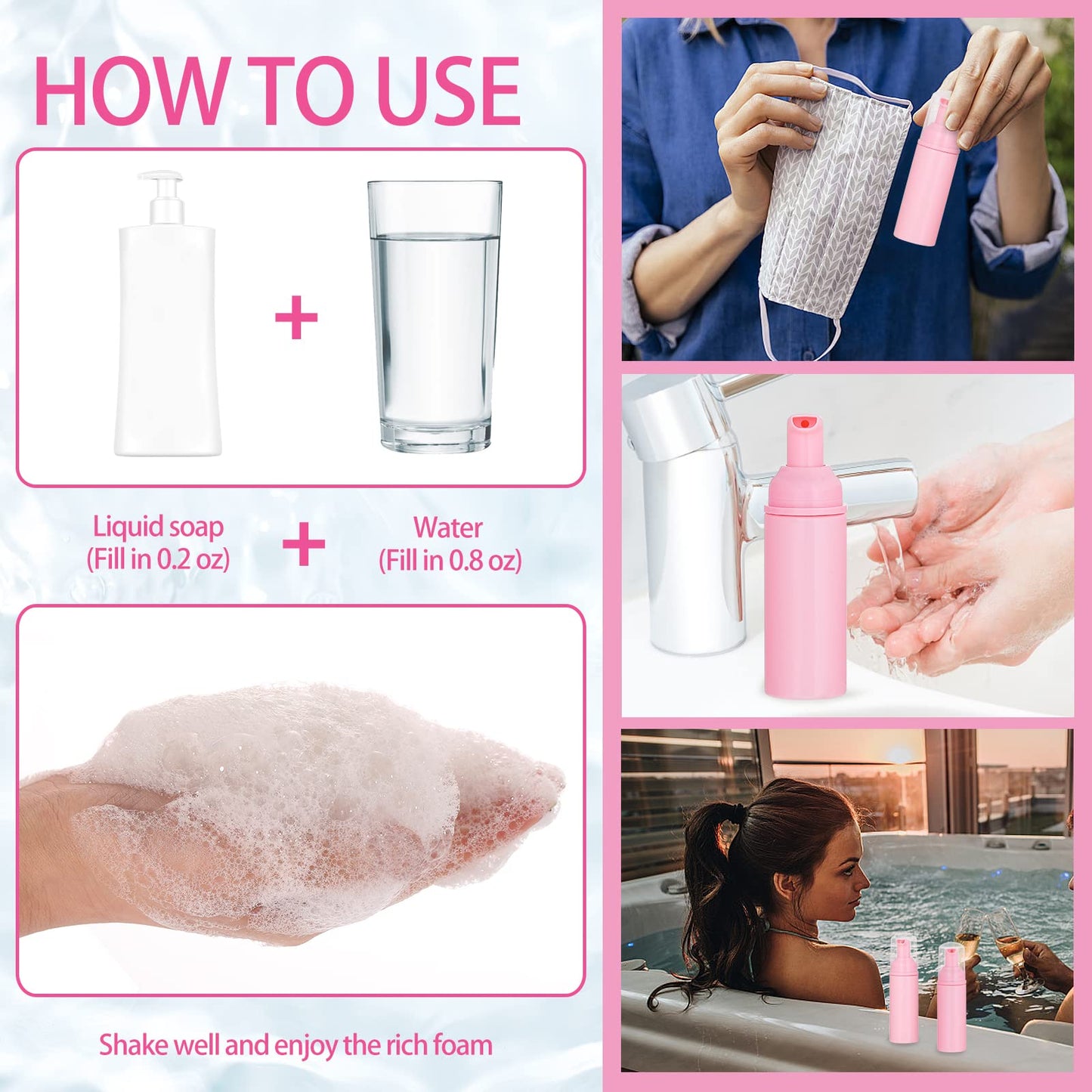 HOW TO USE

+

Liquid soap
(Fill in 0.2 oz)

+

Water
(Fill in 0.8 oz)

Shake well and enjoy the rich foam