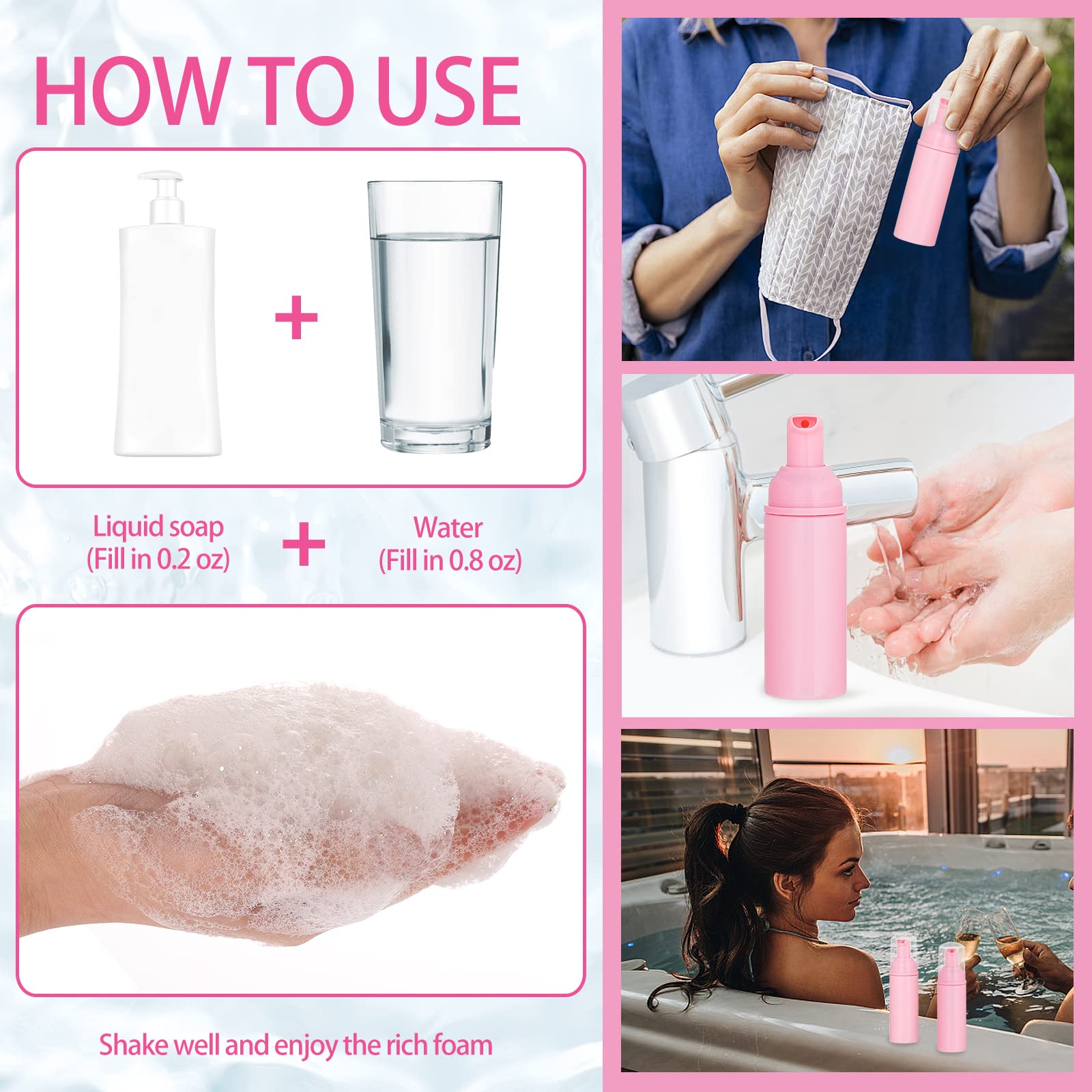 HOW TO USE

+

Liquid soap (Fill in 0.2 oz) + Water (Fill in 0.8 oz)

Shake well and enjoy the rich foam