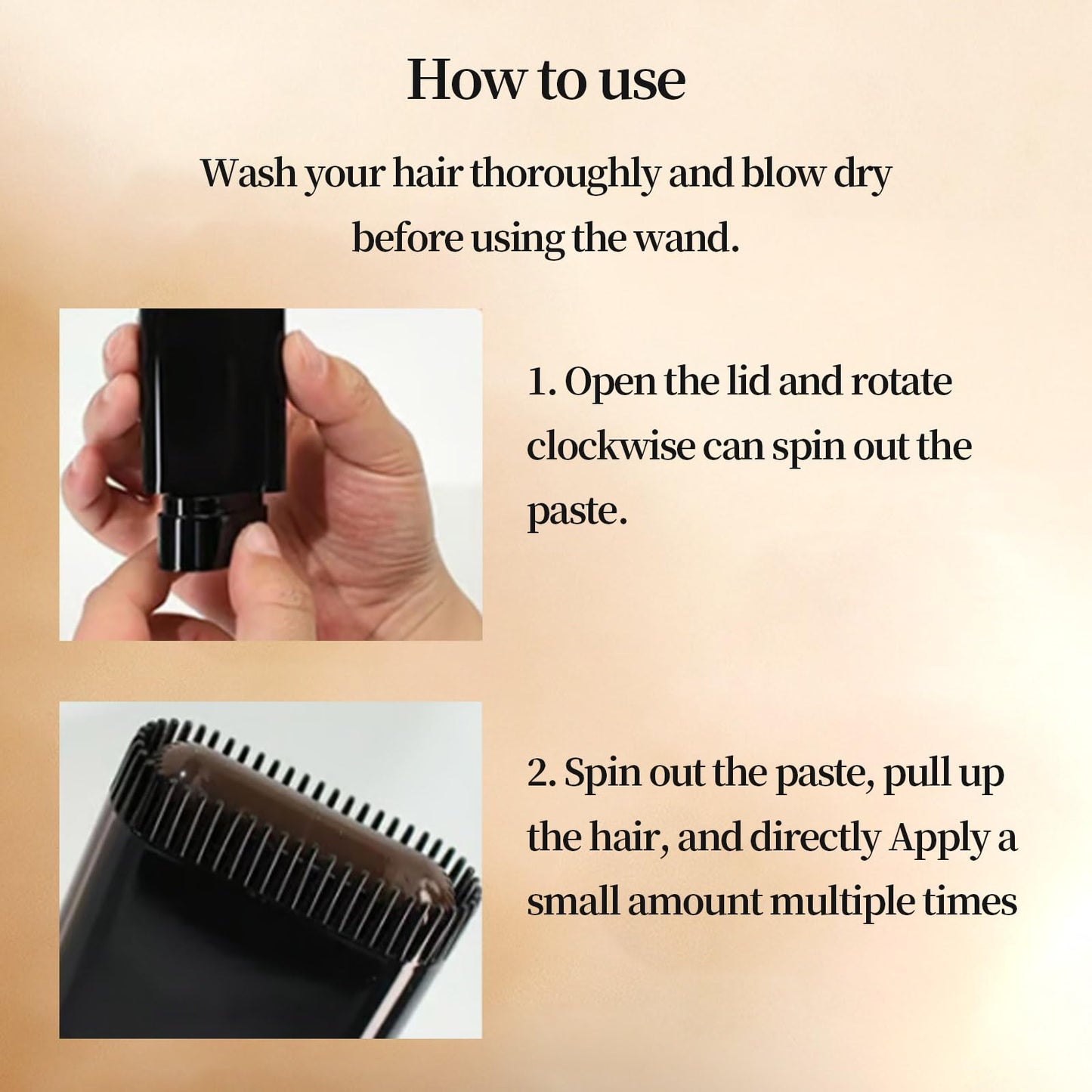 How to use

Wash your hair thoroughly and blow dry before using the wand.

1. Open the lid and rotate clockwise can spin out the paste.

2. Spin out the paste, pull up the hair, and directly Apply a small amount multiple times