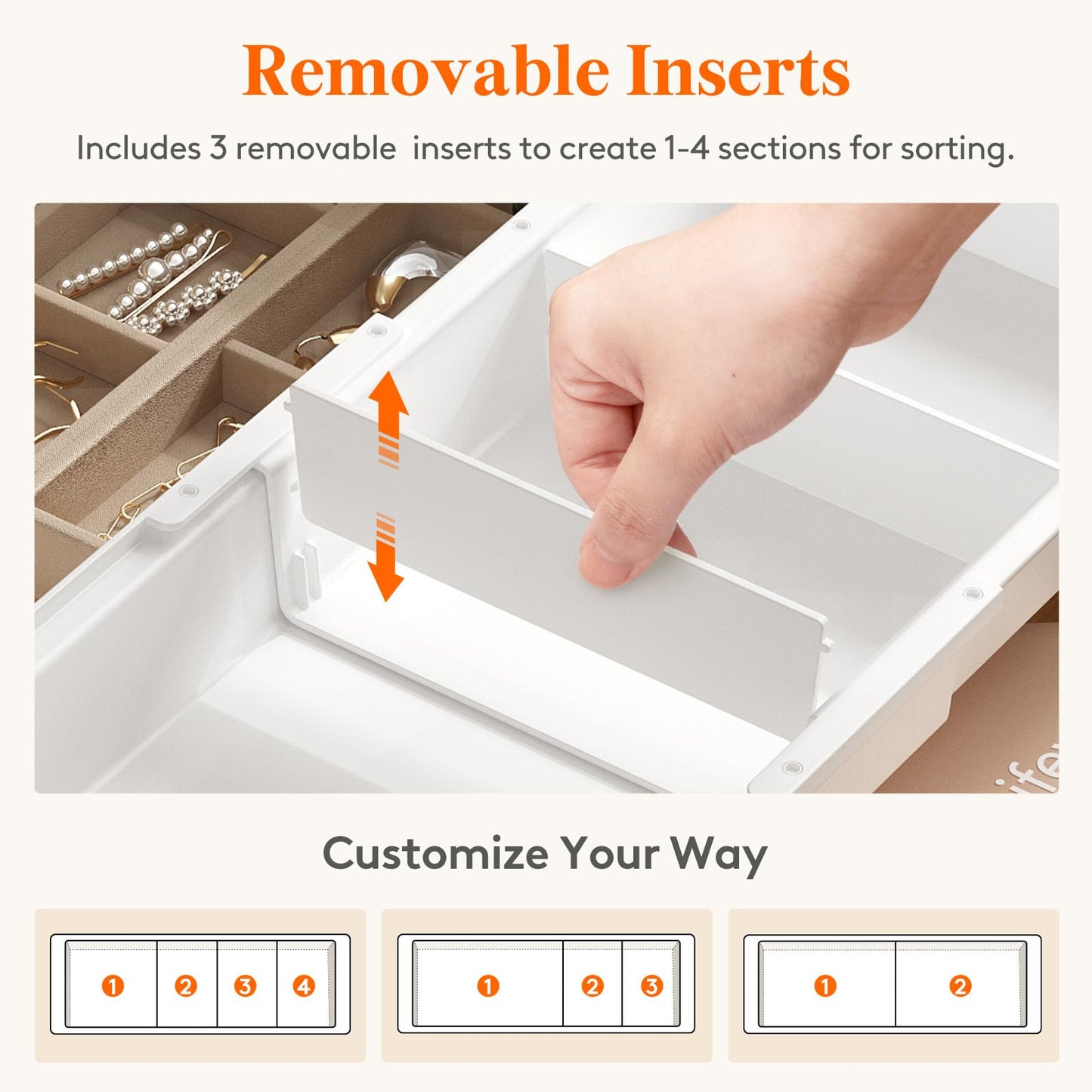 Removable Inserts

Includes 3 removable inserts to create 1-4 sections for sorting.

Customize Your Way

1 2 3 4

1 2 3

1 2