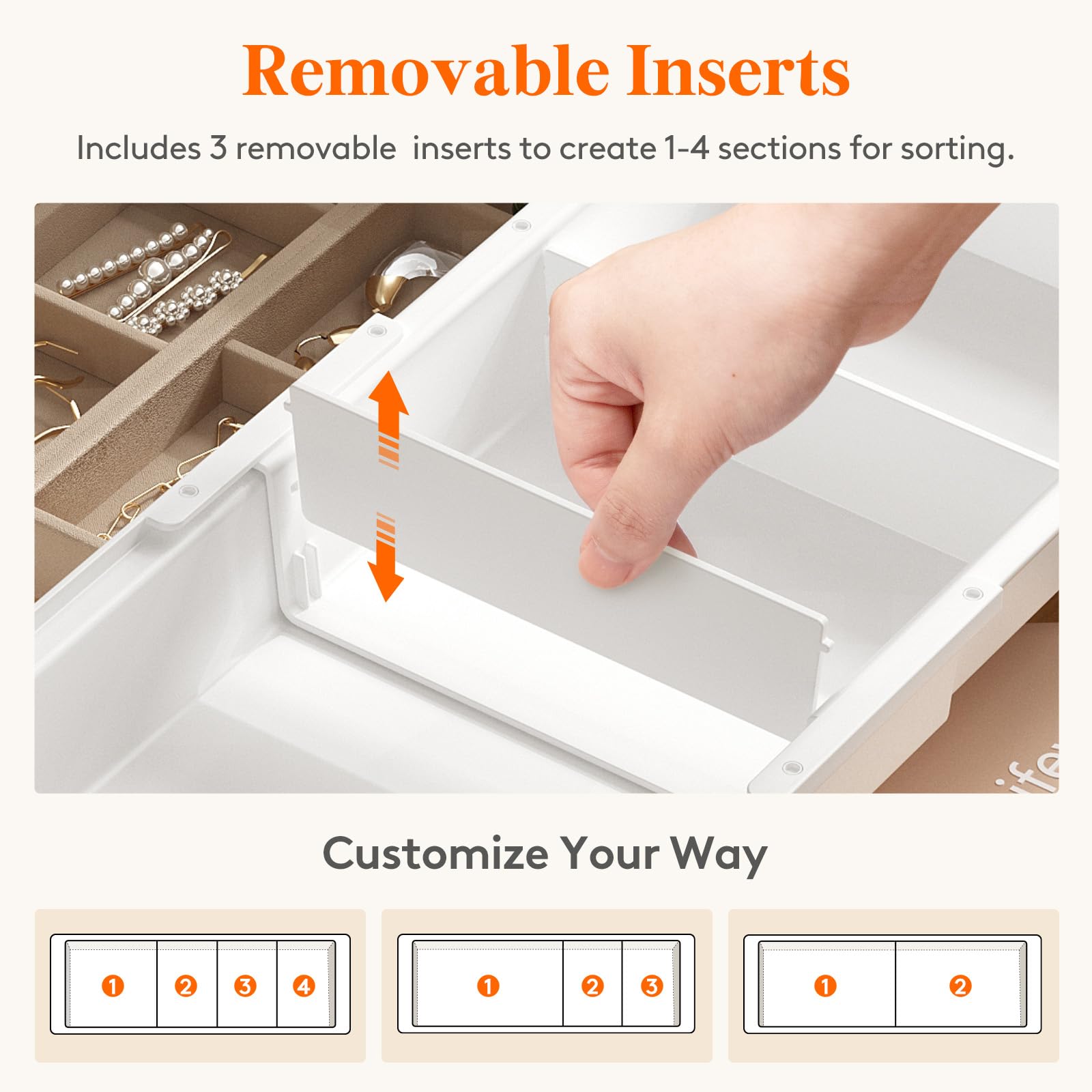 Removable Inserts

Includes 3 removable inserts to create 1-4 sections for sorting.

Customize Your Way

1 2 3 4

1 2 3

1 2