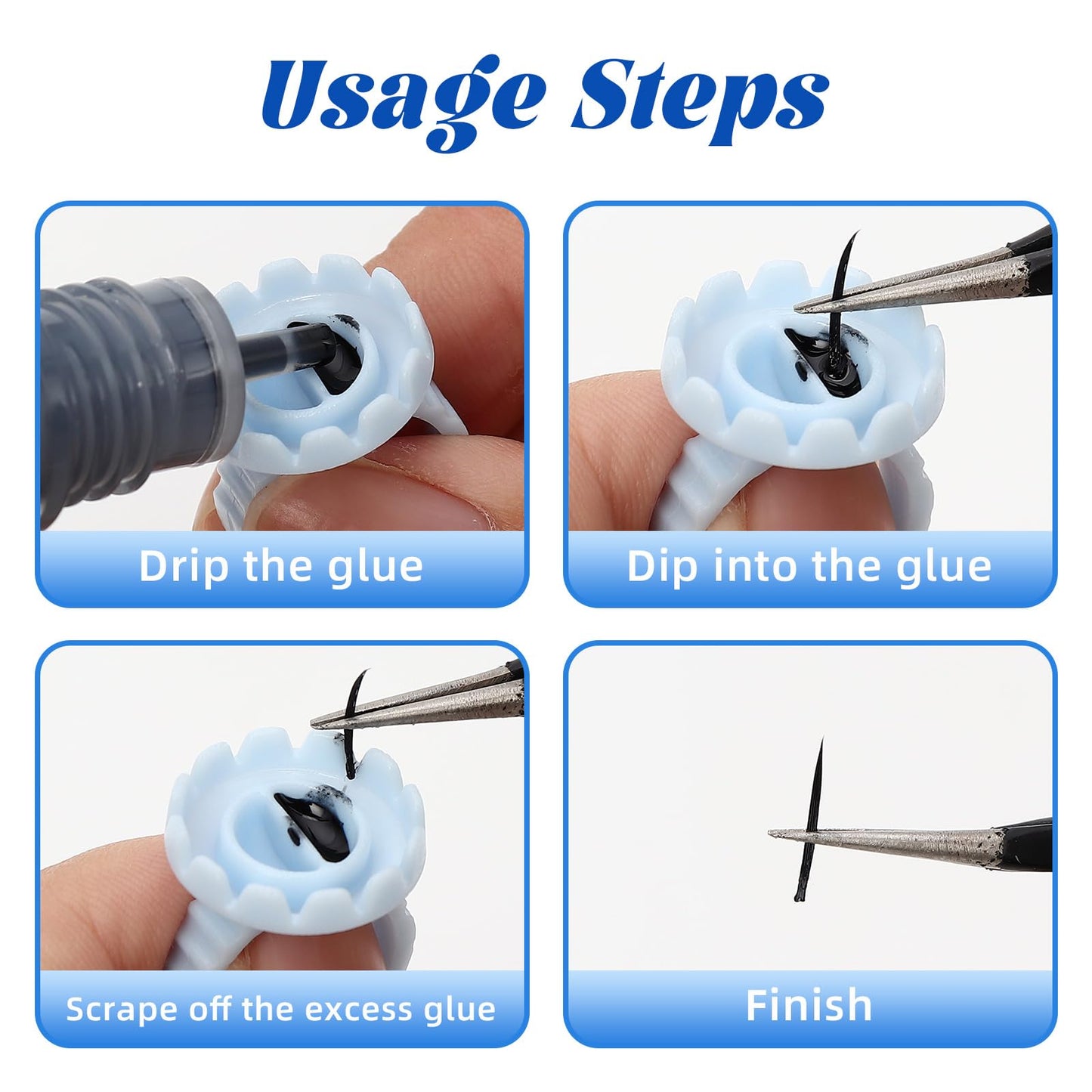 Usage Steps

Drip the glue

Dip into the glue

Scrape off the excess glue

Finish