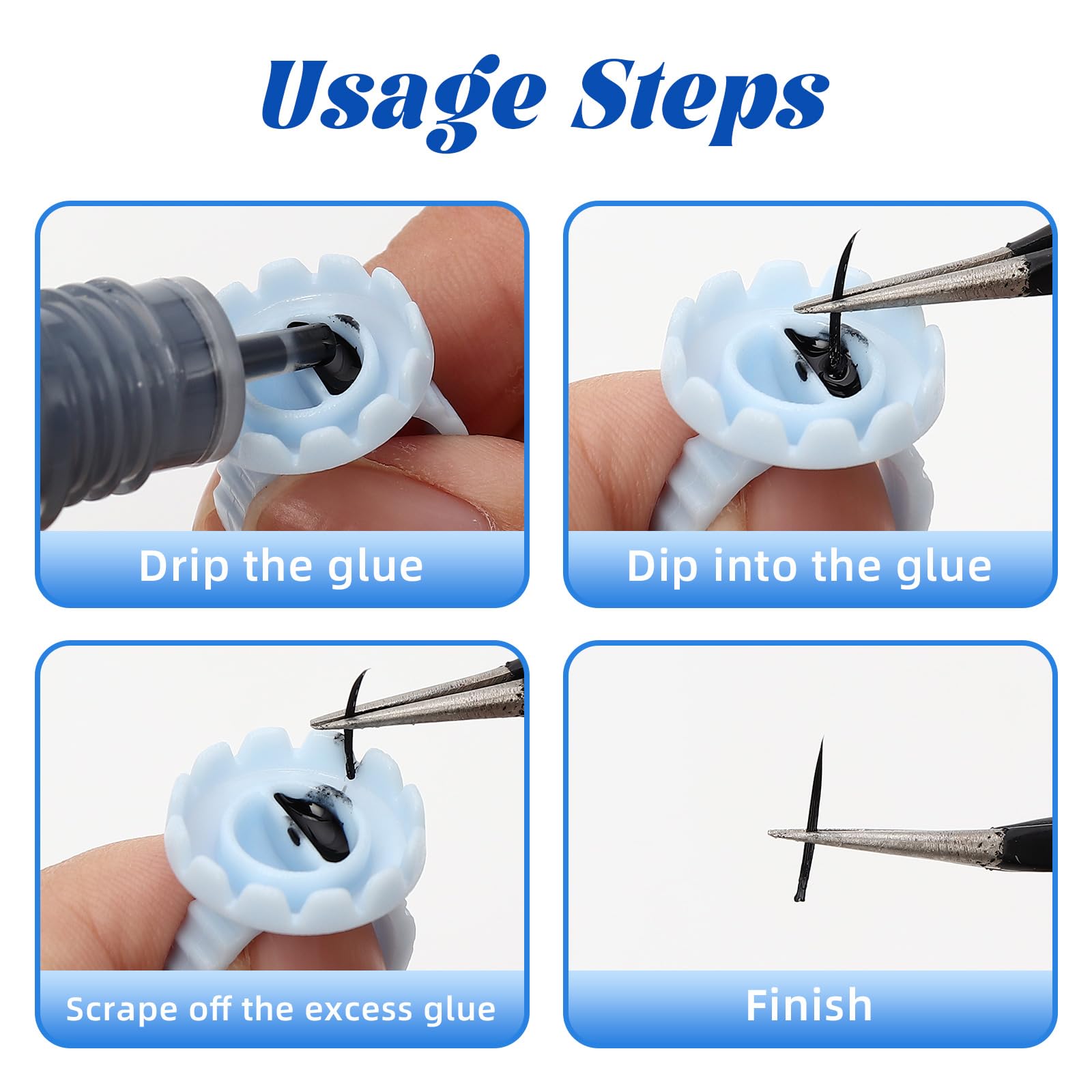 Usage Steps

Drip the glue

Dip into the glue

Scrape off the excess glue

Finish