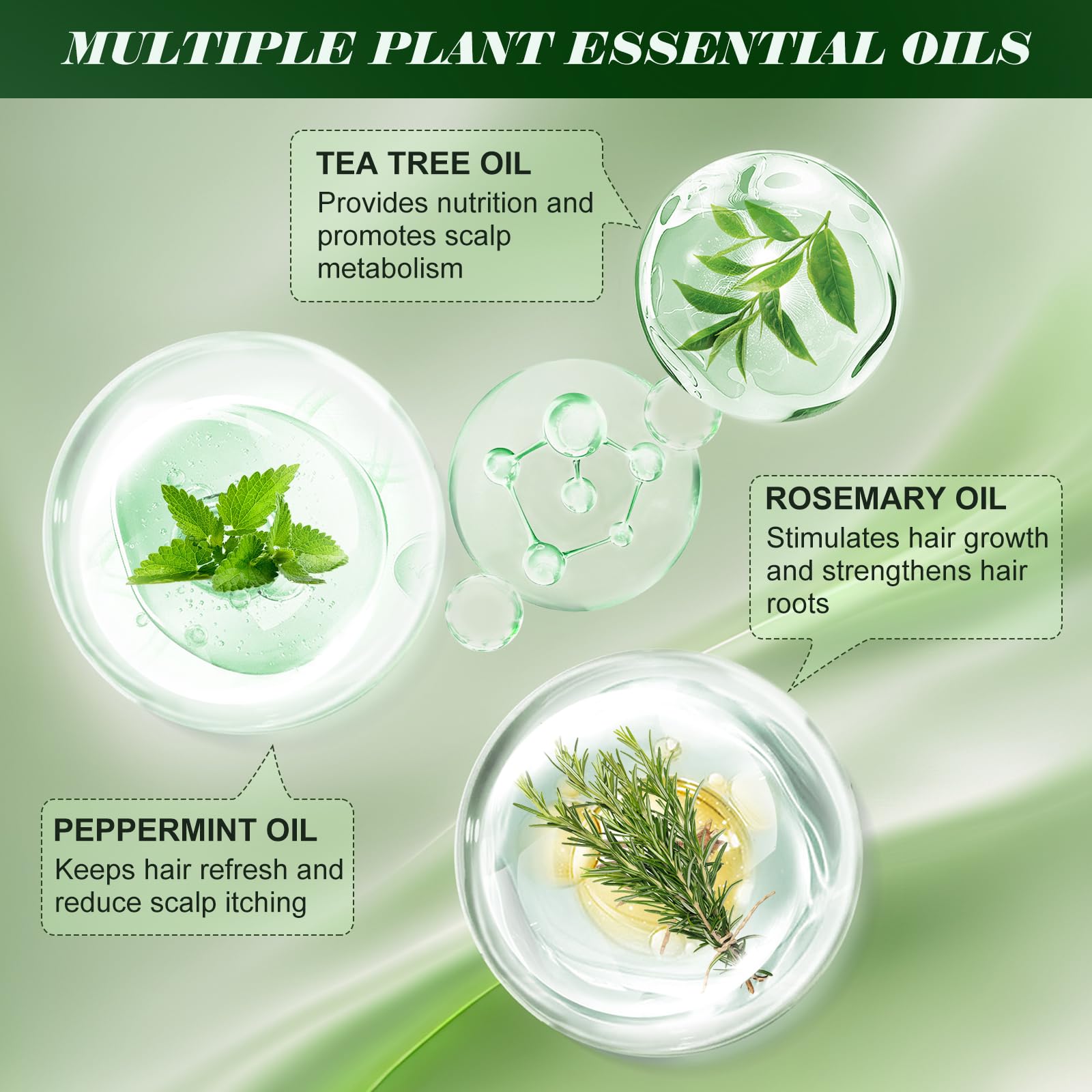 MULTIPLE PLANT ESSENTIAL OILS

TEA TREE OIL
Provides nutrition and promotes scalp metabolism

ROSEMARY OIL
Stimulates hair growth and strengthens hair roots

PEPPERMINT OIL
Keeps hair refresh and reduce scalp itching