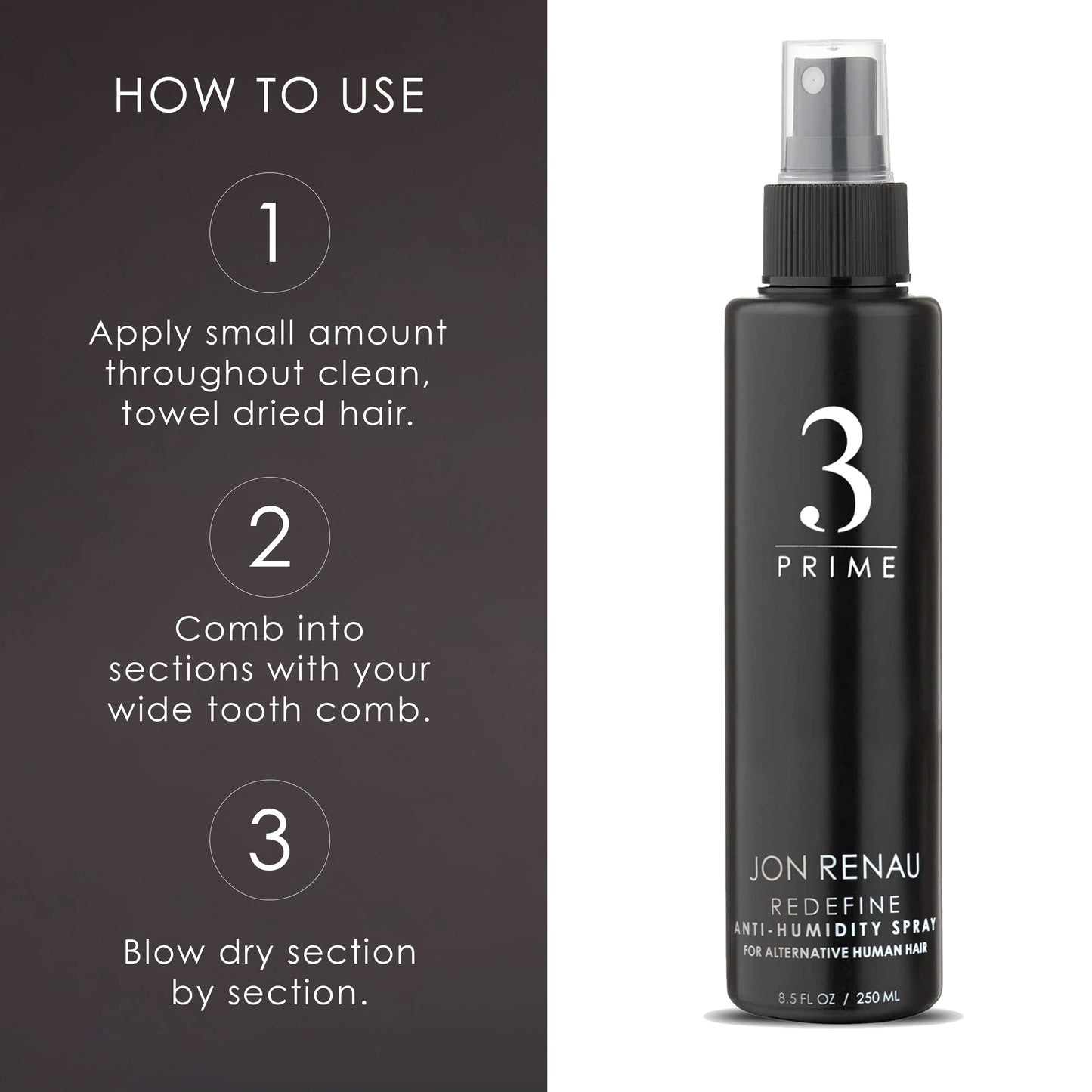 HOW TO USE

1

Apply small amount throughout clean, towel dried hair.

2

Comb into sections with your wide tooth comb.

3

Blow dry section by section.

3
PRIME

JON RENAU
REDEFINE
ANTI-HUMIDITY SPRAY
FOR ALTERNATIVE HUMAN HAIR

8.5 FL OZ / 250 ML