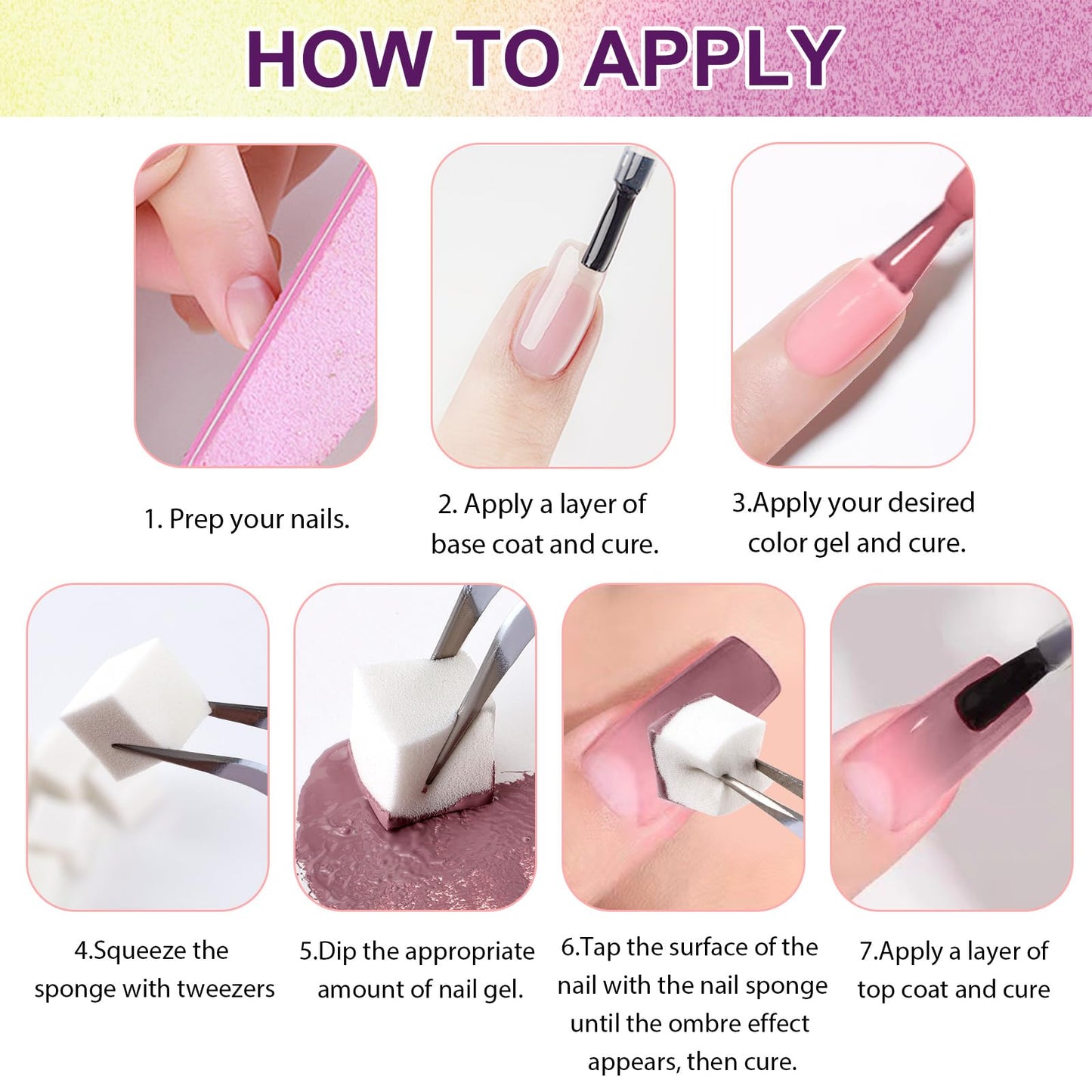 HOW TO APPLY

1. Prep your nails.

2. Apply a layer of base coat and cure.

3.Apply your desired color gel and cure.

4.Squeeze the sponge with tweezers

5.Dip the appropriate amount of nail gel.

6.Tap the surface of the nail with the nail sponge until the ombre effect appears, then cure.

7.Apply a layer of top coat and cure