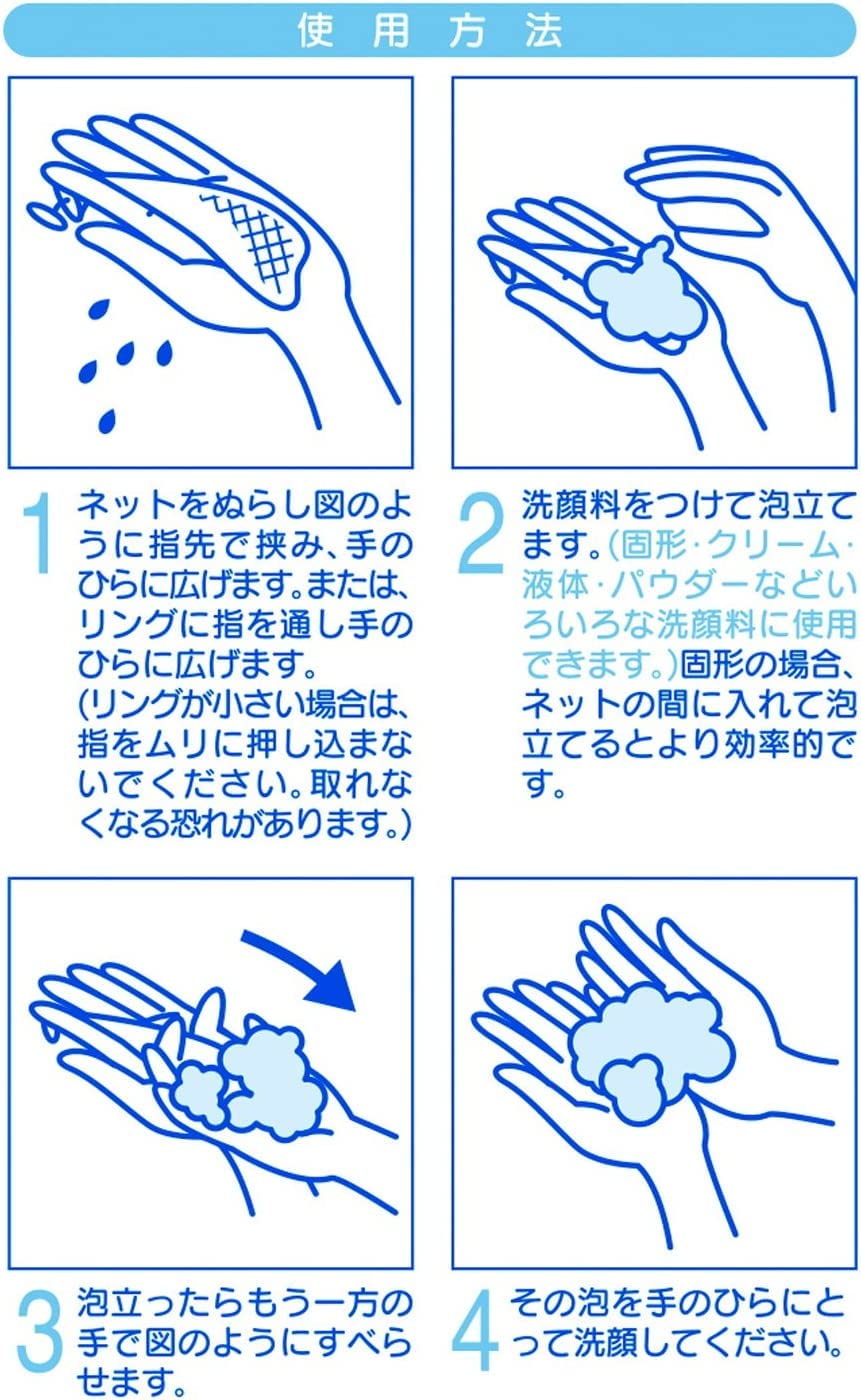 使用方法

1 ネットをぬらし図のように指先で挟み、手のひらに広げます。または、リングに指を通し手のひらに広げます。
(リングが小さい場合は、指をムリに押し込まないでください。取れなくなる恐れがあります。)

2 洗顔料をつけて泡立てます。(固形・クリーム・液体・パウダーなどいろいろな洗顔料に使用できます。)固形の場合、ネットの間に入れて泡立てるとより効率的です。

3 泡立ったらもう一方の手で図のようにすべらせます。

4 その泡を手のひらにとって洗顔してください。