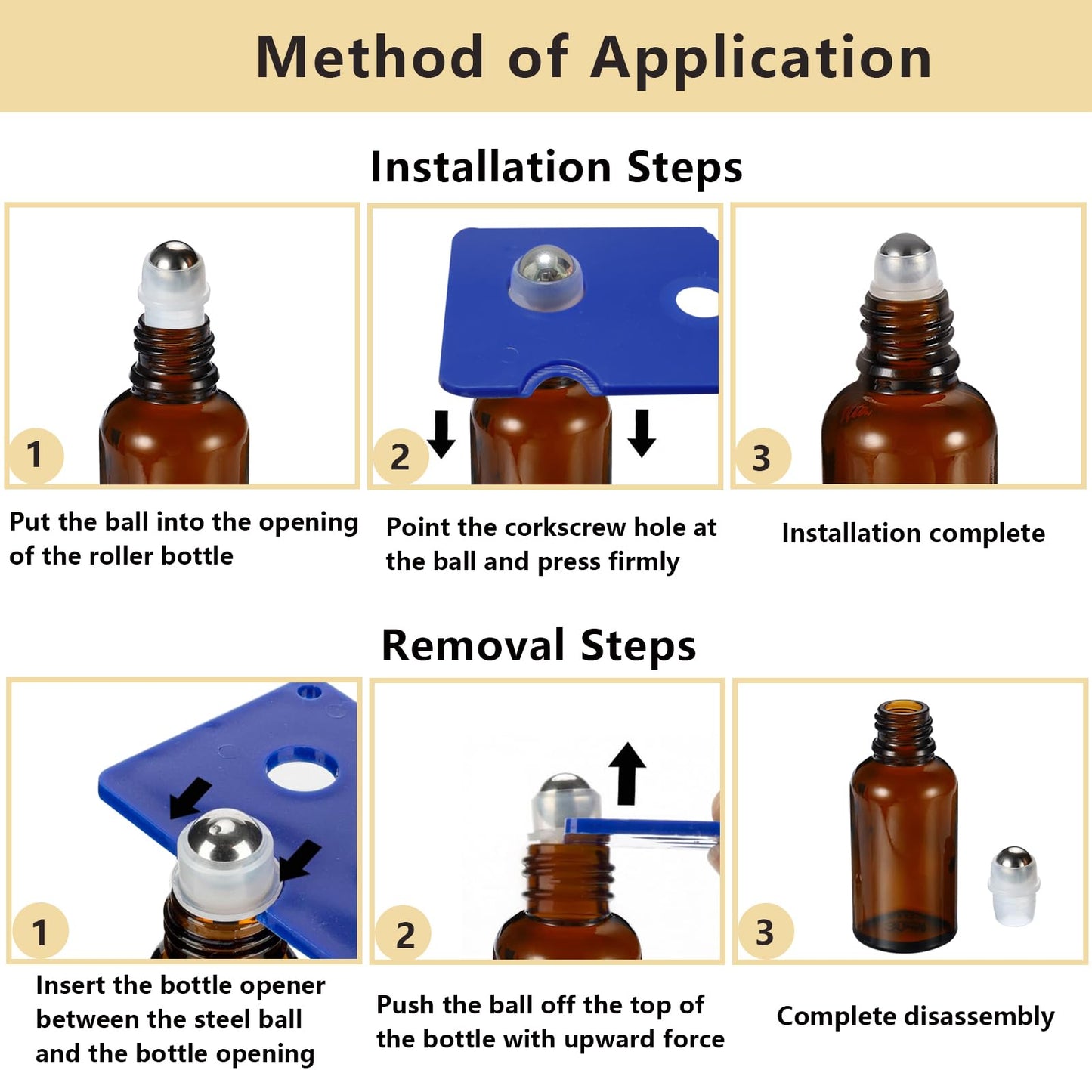 Method of Application

Installation Steps

1

Put the ball into the opening of the roller bottle

2

Point the corkscrew hole at the ball and press firmly

3

Installation complete

Removal Steps

1

Insert the bottle opener between the steel ball and the bottle opening

2

Push the ball off the top of the bottle with upward force

3

Complete disassembly