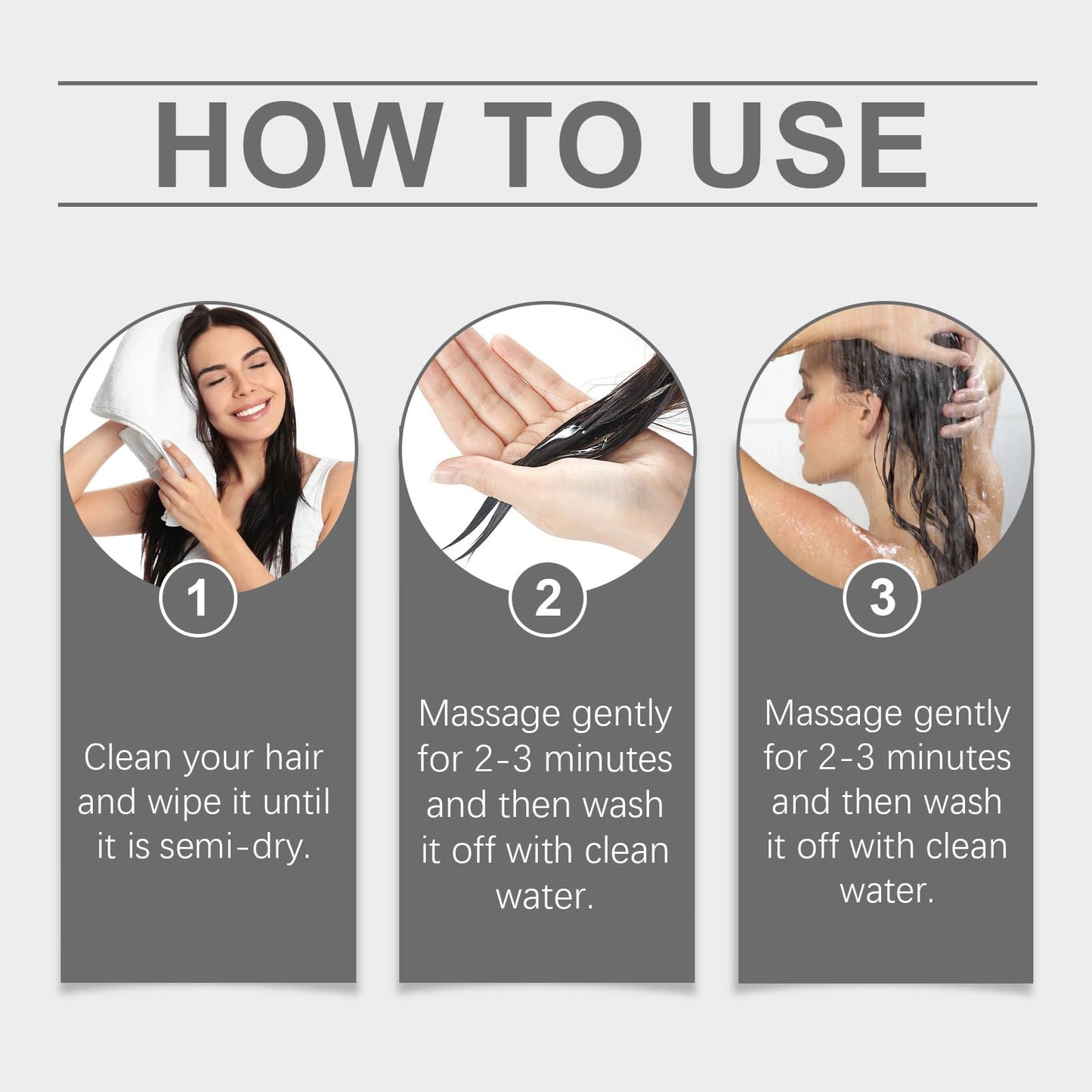 HOW TO USE

1

Clean your hair and wipe it until it is semi-dry.

2

Massage gently for 2-3 minutes and then wash it off with clean water.

3

Massage gently for 2-3 minutes and then wash it off with clean water.