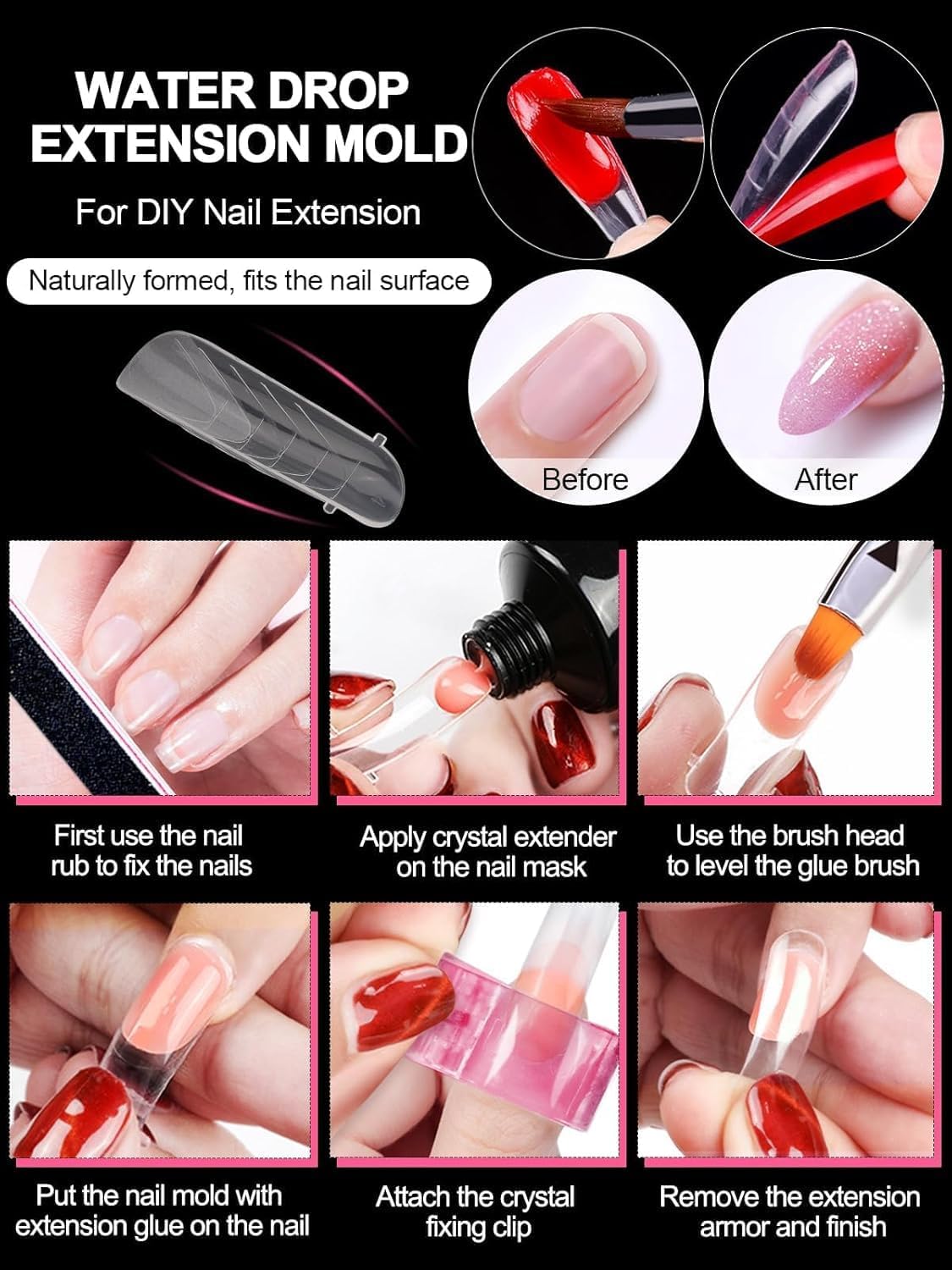 WATER DROP EXTENSION MOLD

For DIY Nail Extension

Naturally formed, fits the nail surface

Before

After

First use the nail rub to fix the nails

Apply crystal extender on the nail mask

Use the brush head to level the glue brush

Put the nail mold with extension glue on the nail

Attach the crystal fixing clip

Remove the extension armor and finish