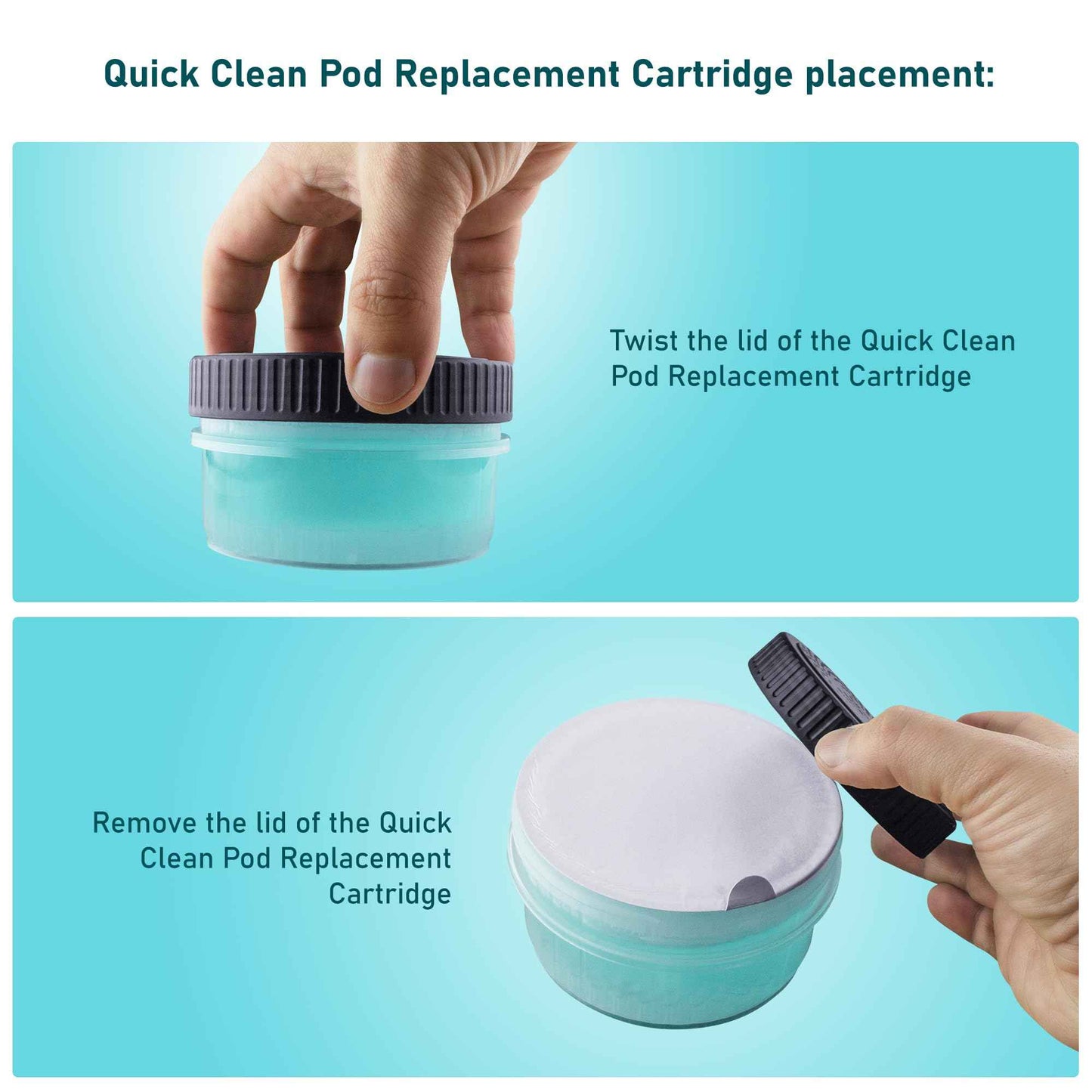 Quick Clean Pod Replacement Cartridge placement:

Twist the lid of the Quick Clean Pod Replacement Cartridge

Remove the lid of the Quick Clean Pod Replacement Cartridge