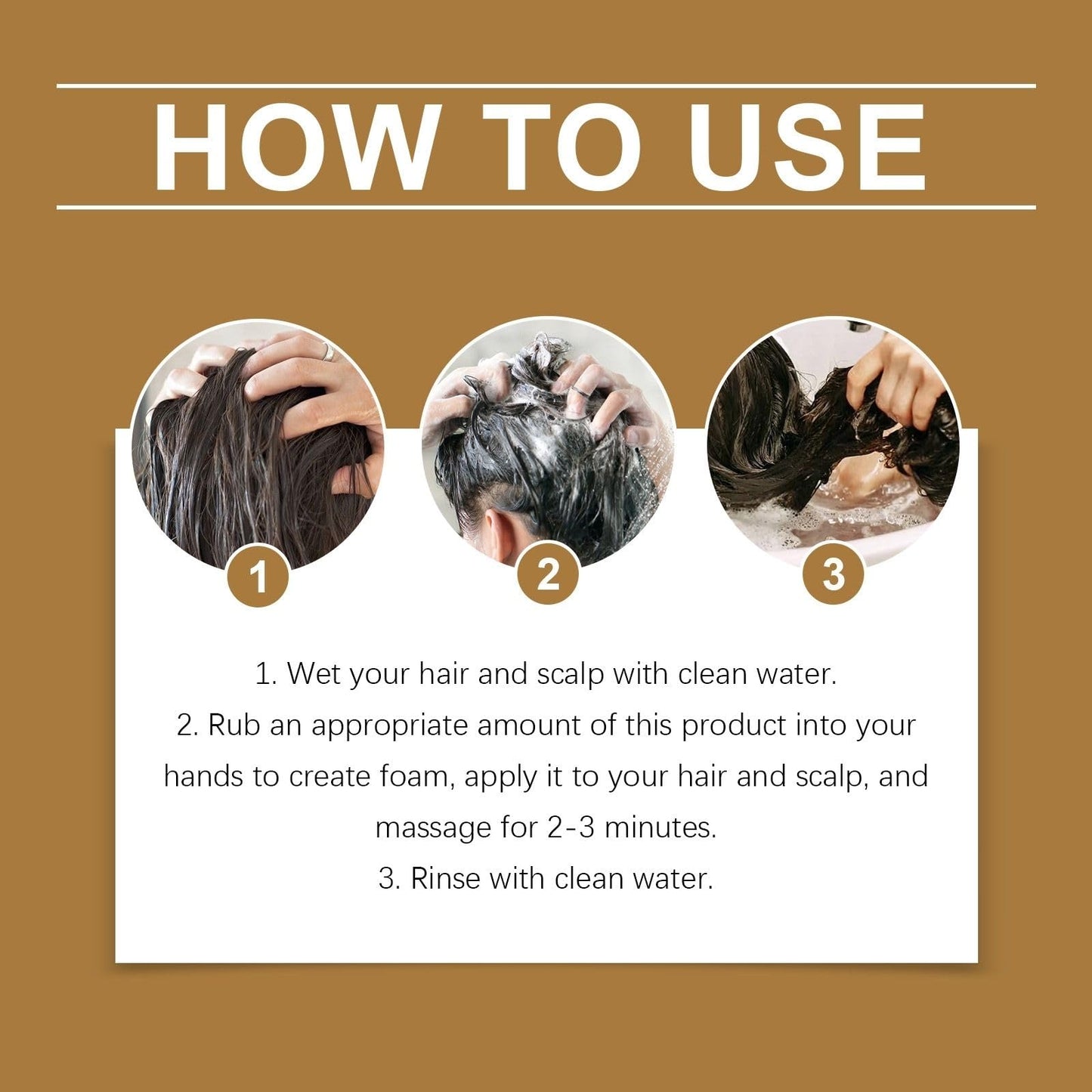 HOW TO USE

1

2

3

1. Wet your hair and scalp with clean water.
2. Rub an appropriate amount of this product into your hands to create foam, apply it to your hair and scalp, and massage for 2-3 minutes.
3. Rinse with clean water.