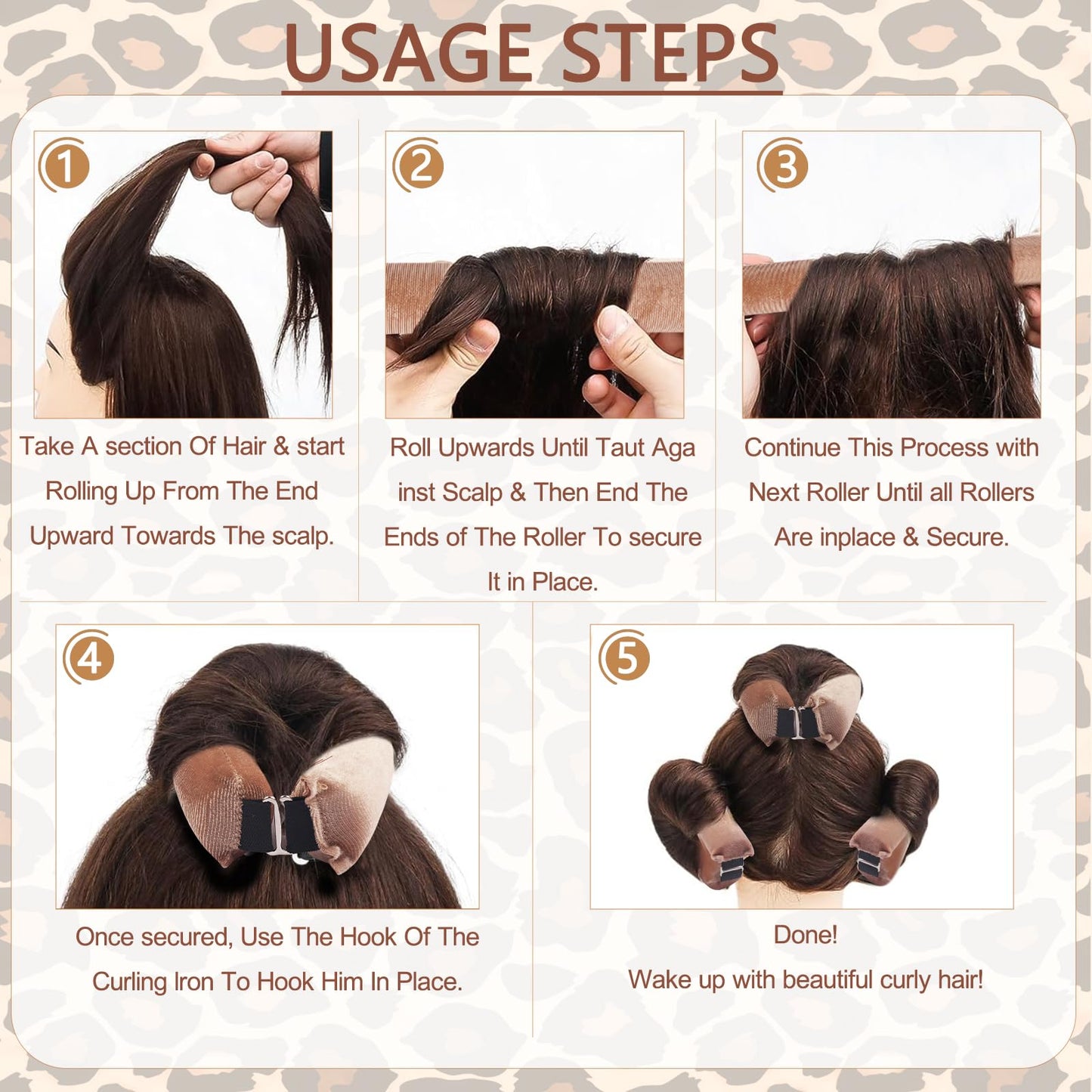 USAGE STEPS

1

Take A section Of Hair & start Rolling Up From The End Upward Towards The scalp.

2

Roll Upwards Until Taut Aga inst Scalp & Then End The Ends of The Roller To secure It in Place.

3

Continue This Process with Next Roller Until all Rollers Are inplace & Secure.

4

Once secured, Use The Hook Of The Curling Iron To Hook Him In Place.

5

Done!
Wake up with beautiful curly hair!